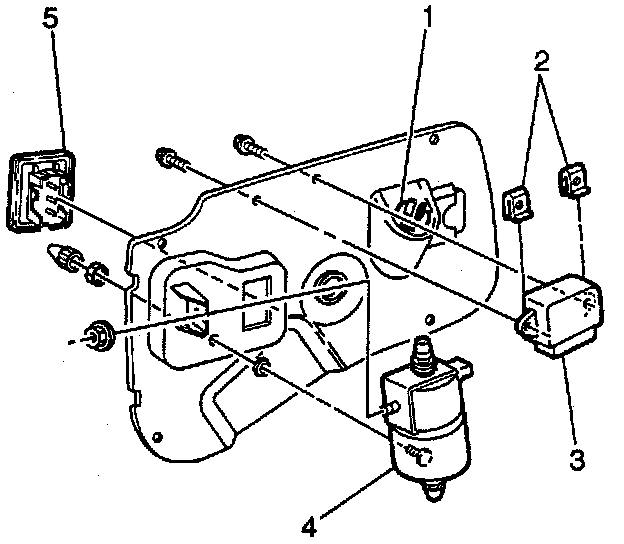 5
1
2
3
4