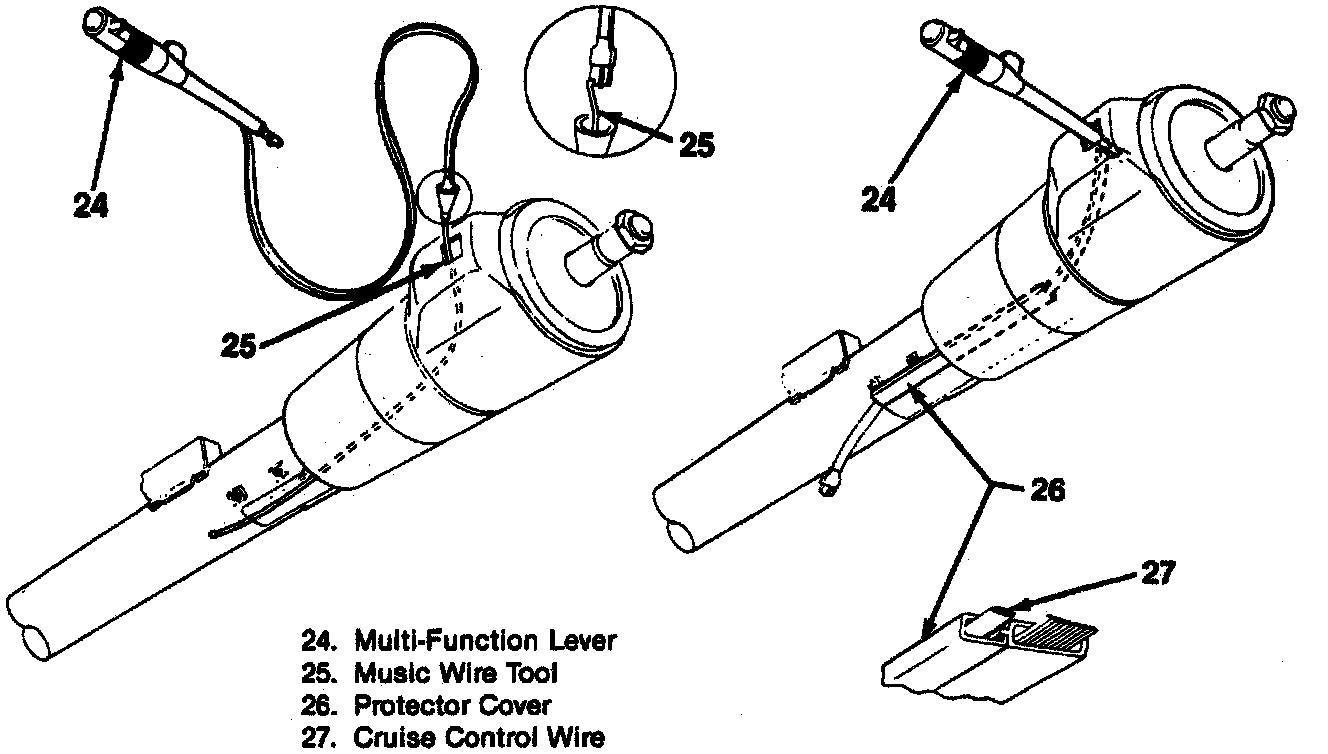 24
25
25
24
26
27

24. Multi-Function Lever
25. Music Wire Tool
26. Protector Cover
27. Cruise Control Wire