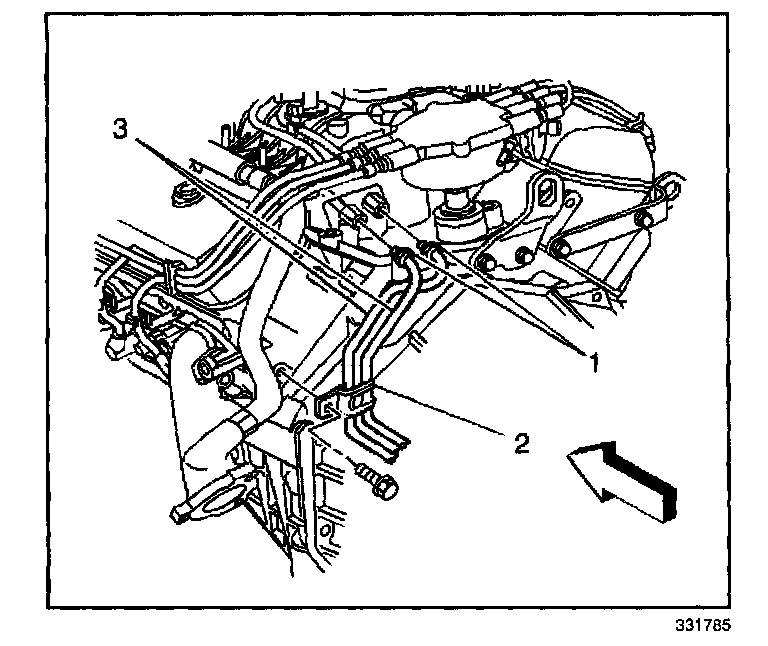 3
1
2
331785