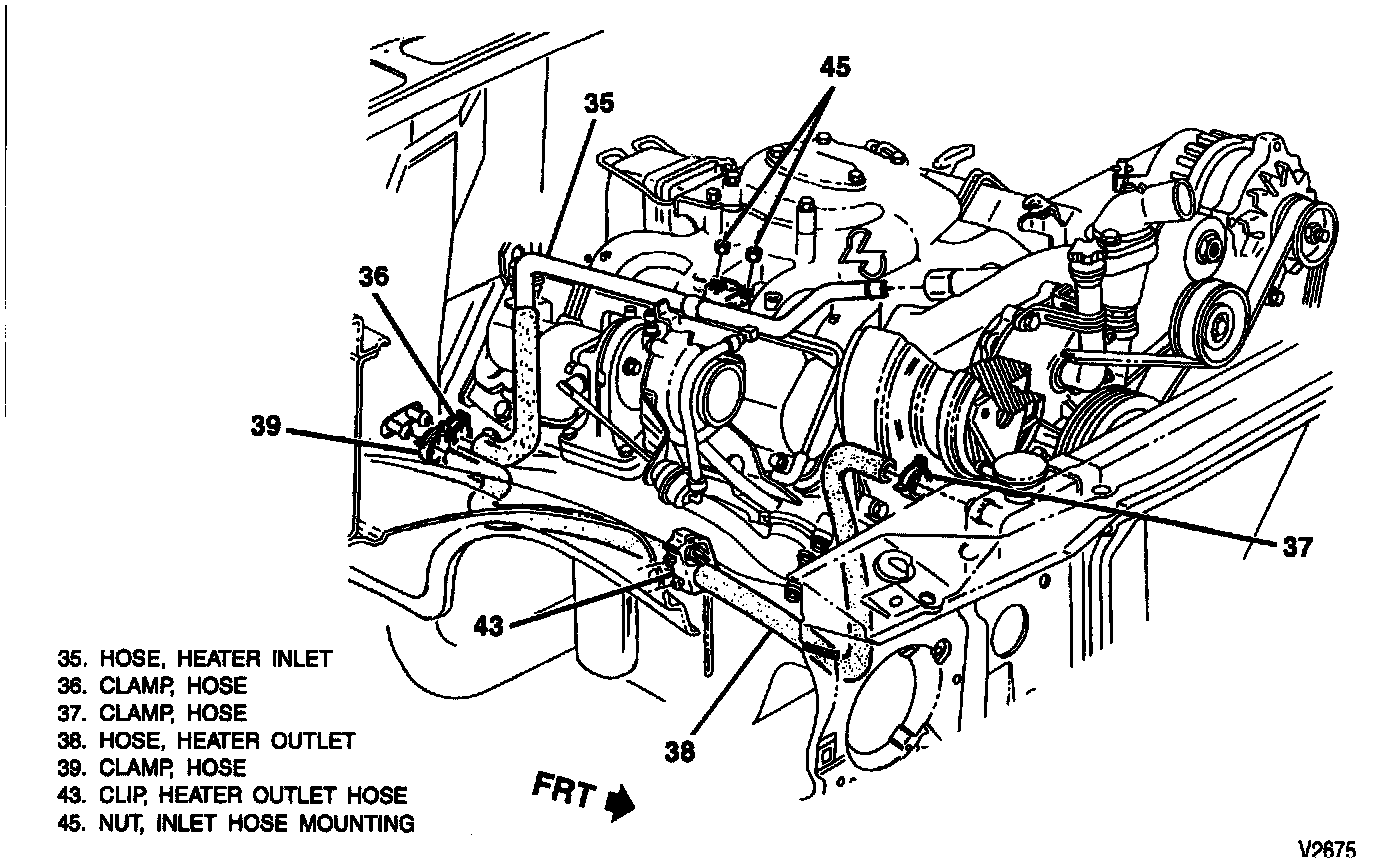 45
35
36
39
37
43
38

35. HOSE, HEATER INLET
36. CLAMP, HOSE
37. CLAMP, HOSE
38. HOSE, HEATER OUTLET
39. CLAMP, HOSE
43. CLIP, HEATER OUTLET HOSE
45. NUT, INLET HOSE MOUNTING

FRT

V2675