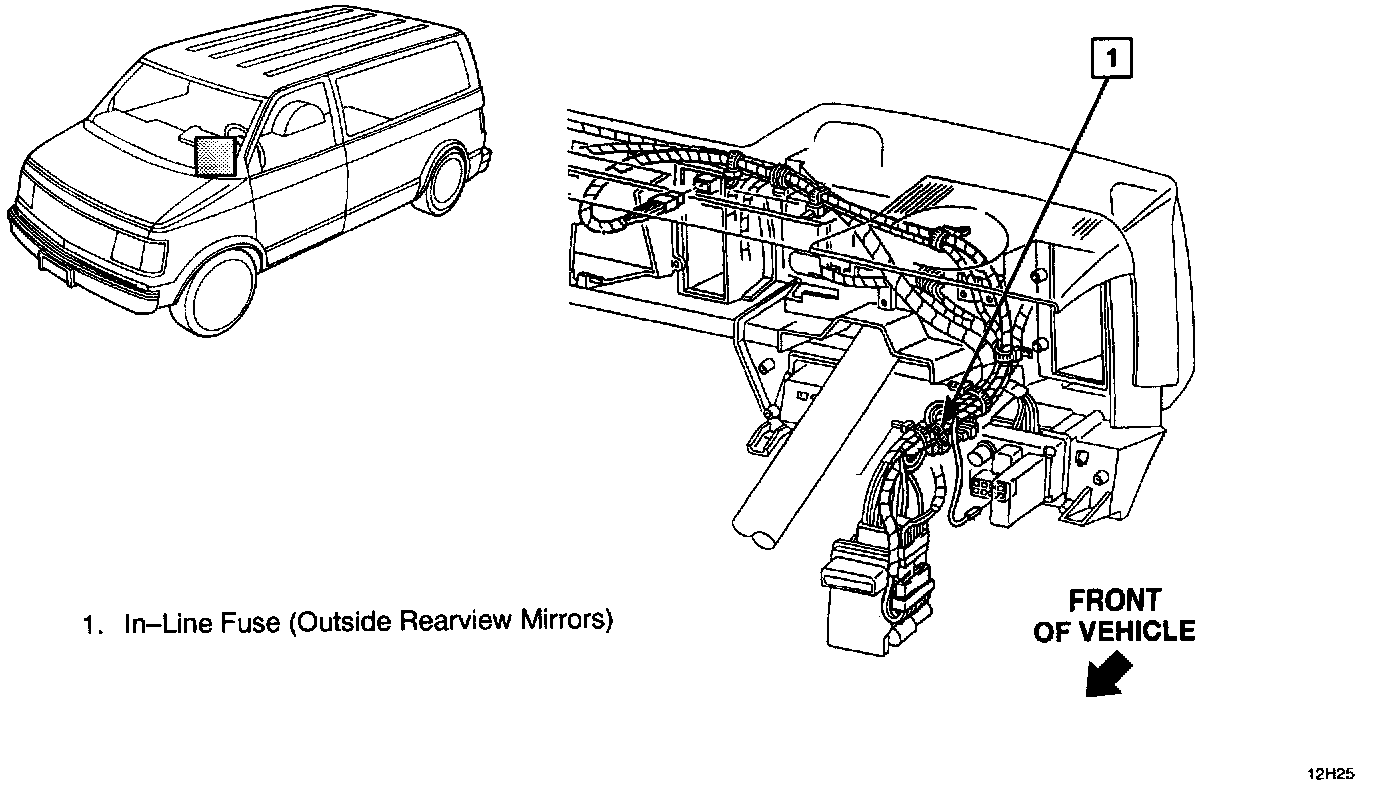 1

1. In–Line Fuse (Outside Rearview Mirrors)

FRONT OF VEHICLE

12H25