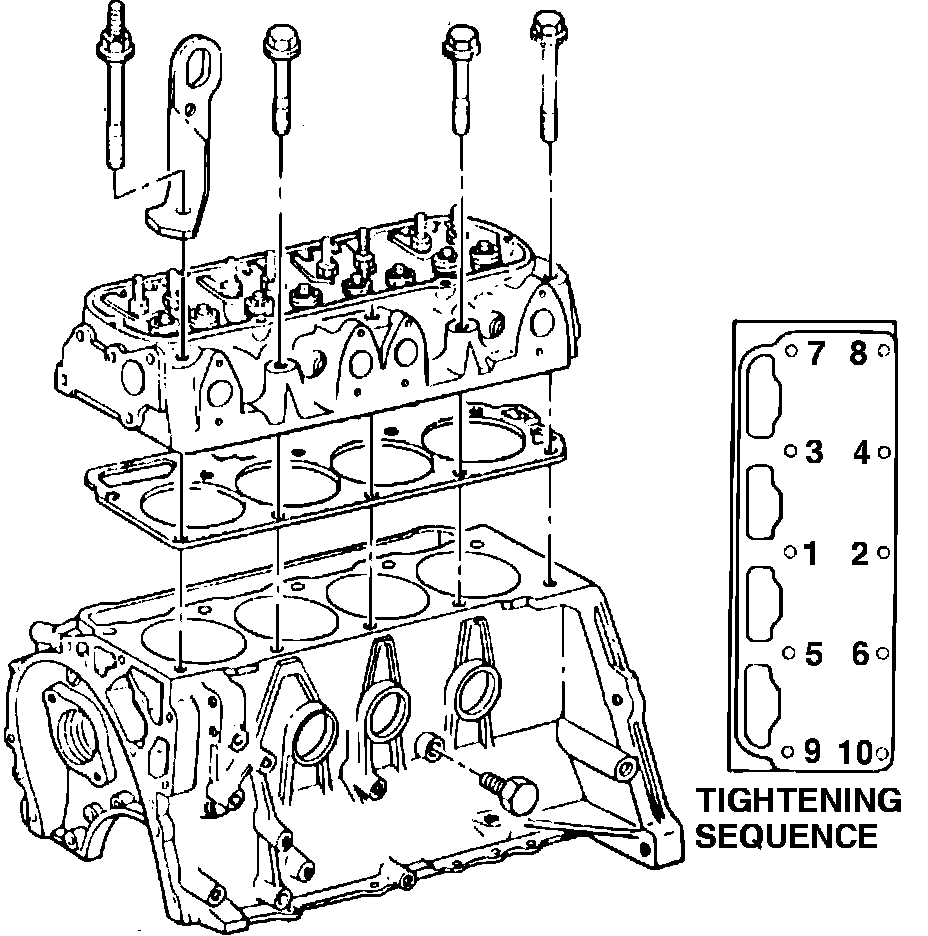 7 8
3 4
1 2
5 6
9 10

TIGHTENING SEQUENCE