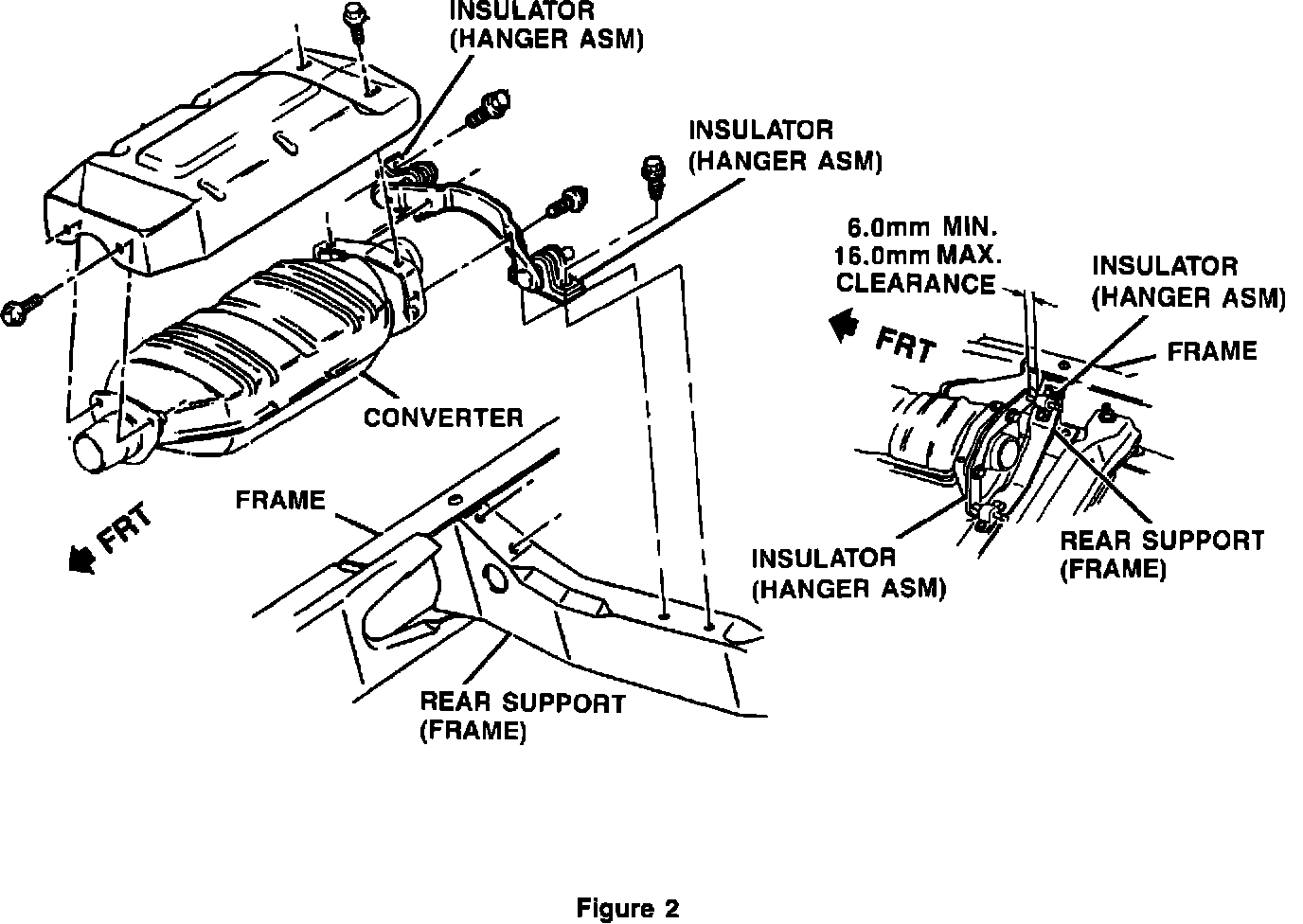 INSULATOR
(HANGER ASM)

INSULATOR
(HANGER ASM)

6.0mm MIN.
16.0mm MAX.
CLEARANCE

INSULATOR
(HANGER ASM)

FRT

FRAME

CONVERTER

FRAME

FRT

INSULATOR
(HANGER ASM)

REAR SUPPORT
(FRAME)

REAR SUPPORT
(FRAME)

Figure 2