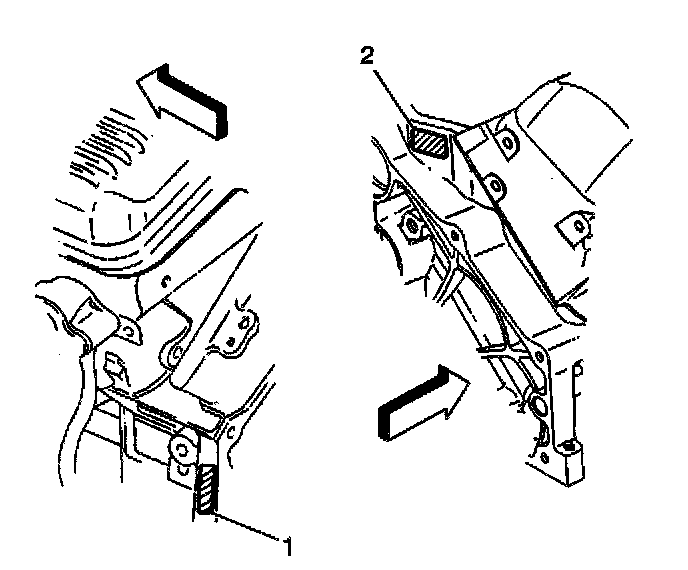 2

1