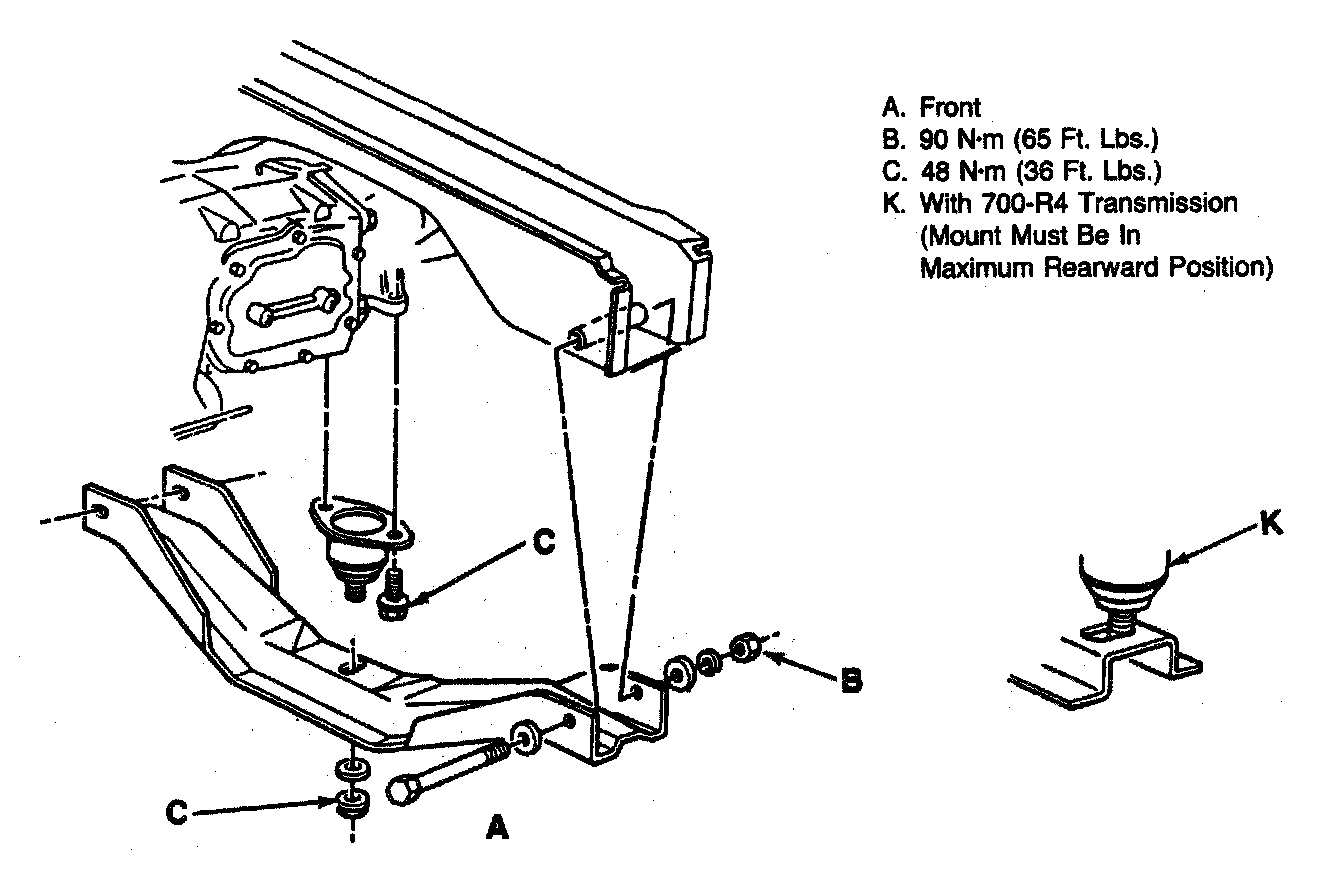 A. Front
B. 90 N·m (65 Ft. Lbs.)
C. 48 N·m (36 Ft. Lbs.)
K. With 700-R4 Transmission (Mount Must Be In Maximum Rearward Position)

C

K

B

C

A