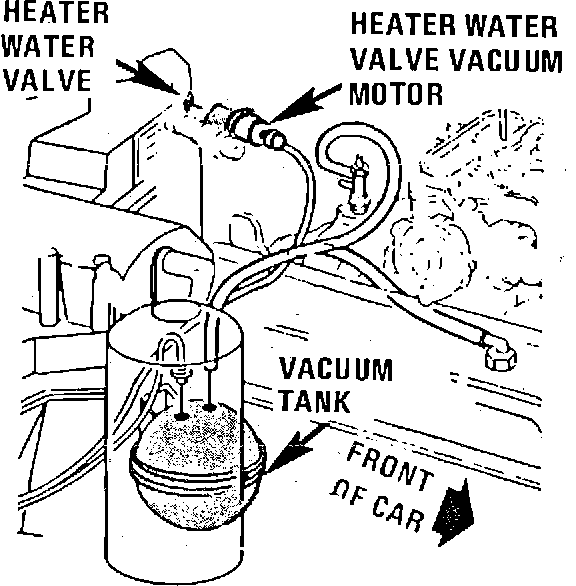 HEATER WATER VALVE

HEATER WATER VALVE VACUUM MOTOR

VACUUM TANK

FRONT OF CAR