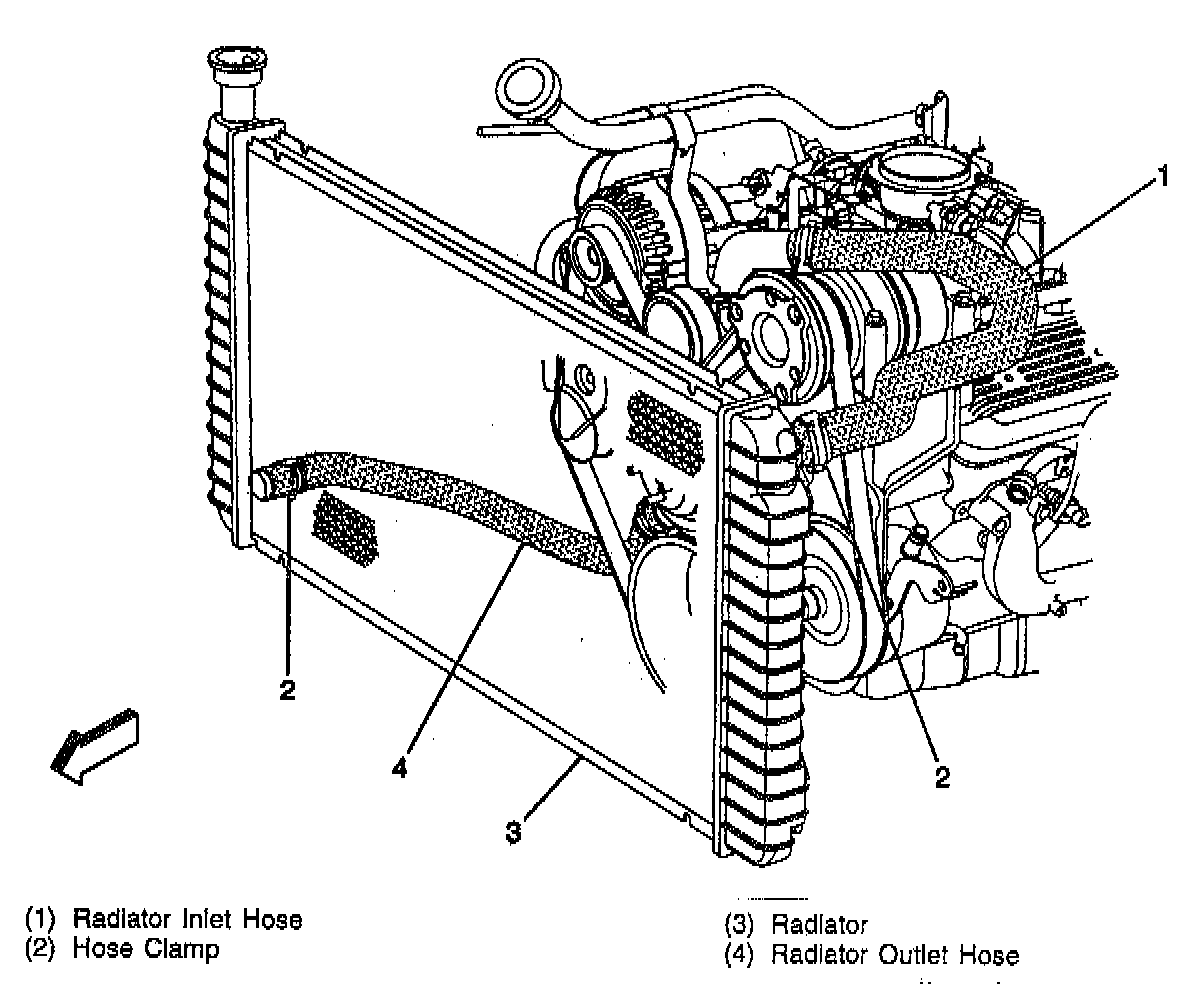 1

2

4

2

3

(1) Radiator Inlet Hose
(2) Hose Clamp

(3) Radiator
(4) Radiator Outlet Hose