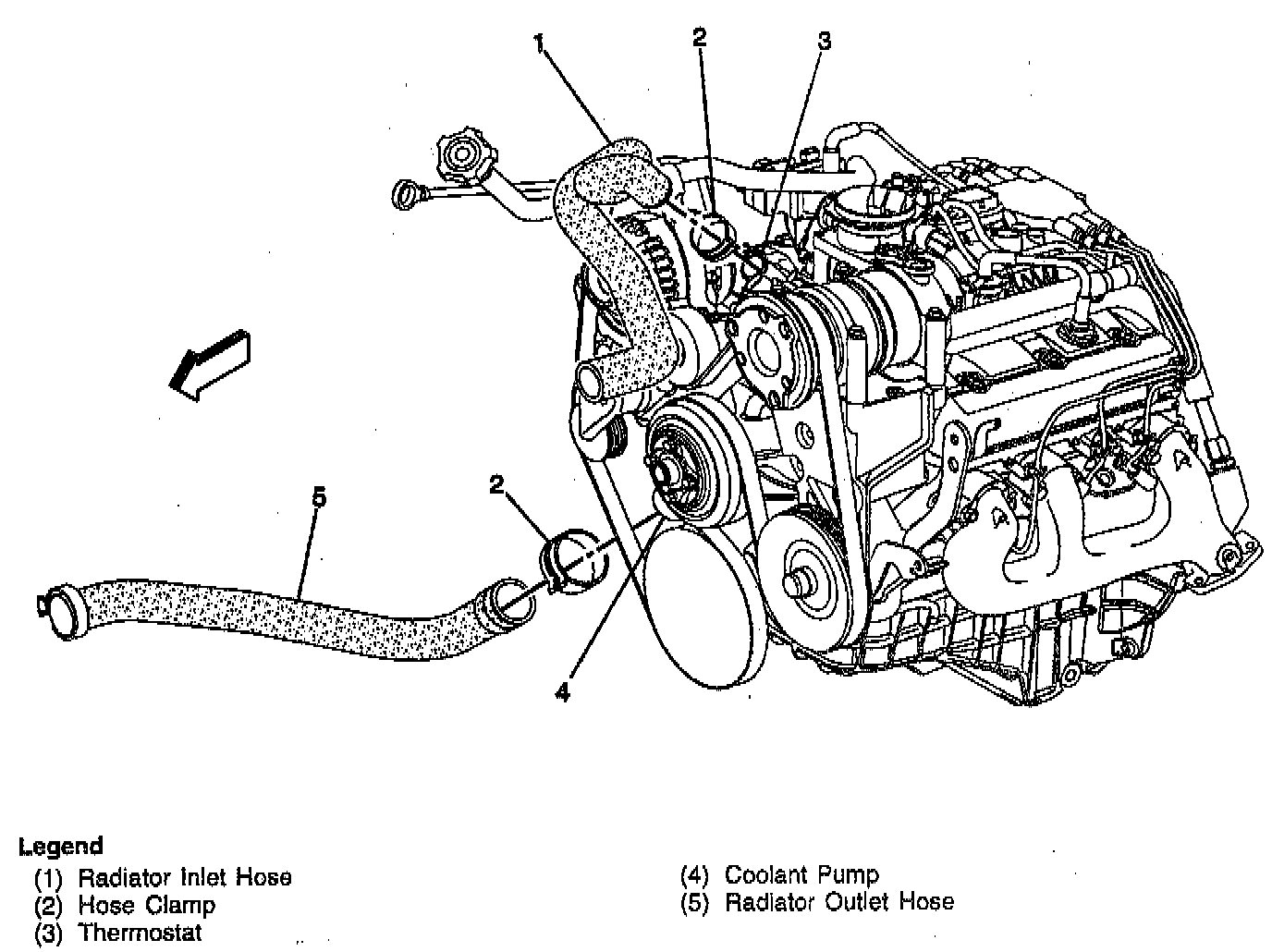 1
2
3
5
2
4

Legend
(1) Radiator Inlet Hose
(2) Hose Clamp
(3) Thermostat
(4) Coolant Pump
(5) Radiator Outlet Hose