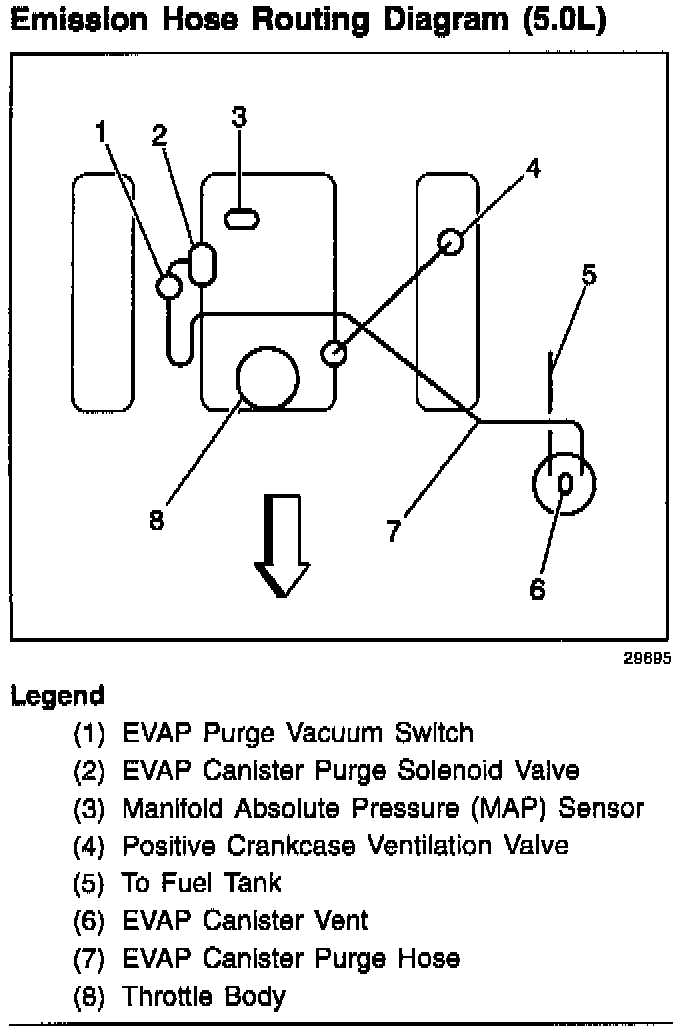 Emission Hose Routing Diagram (5.0L)

1
2
3
4
5
8
7
6

29695

Legend

(1) EVAP Purge Vacuum Switch
(2) EVAP Canister Purge Solenoid Valve
(3) Manifold Absolute Pressure (MAP) Sensor
(4) Positive Crankcase Ventilation Valve
(5) To Fuel Tank
(6) EVAP Canister Vent
(7) EVAP Canister Purge Hose
(8) Throttle Body