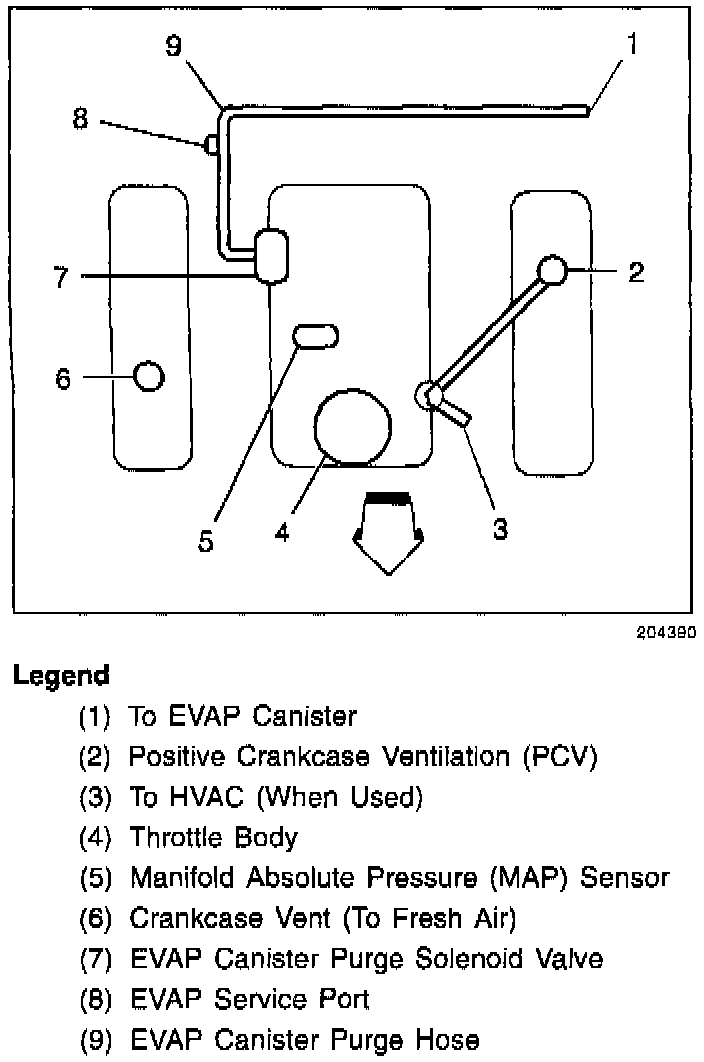 9
1
8
7
2
6
5
4
3
204390

Legend

(1) To EVAP Canister
(2) Positive Crankcase Ventilation (PCV)
(3) To HVAC (When Used)
(4) Throttle Body
(5) Manifold Absolute Pressure (MAP) Sensor
(6) Crankcase Vent (To Fresh Air)
(7) EVAP Canister Purge Solenoid Valve
(8) EVAP Service Port
(9) EVAP Canister Purge Hose