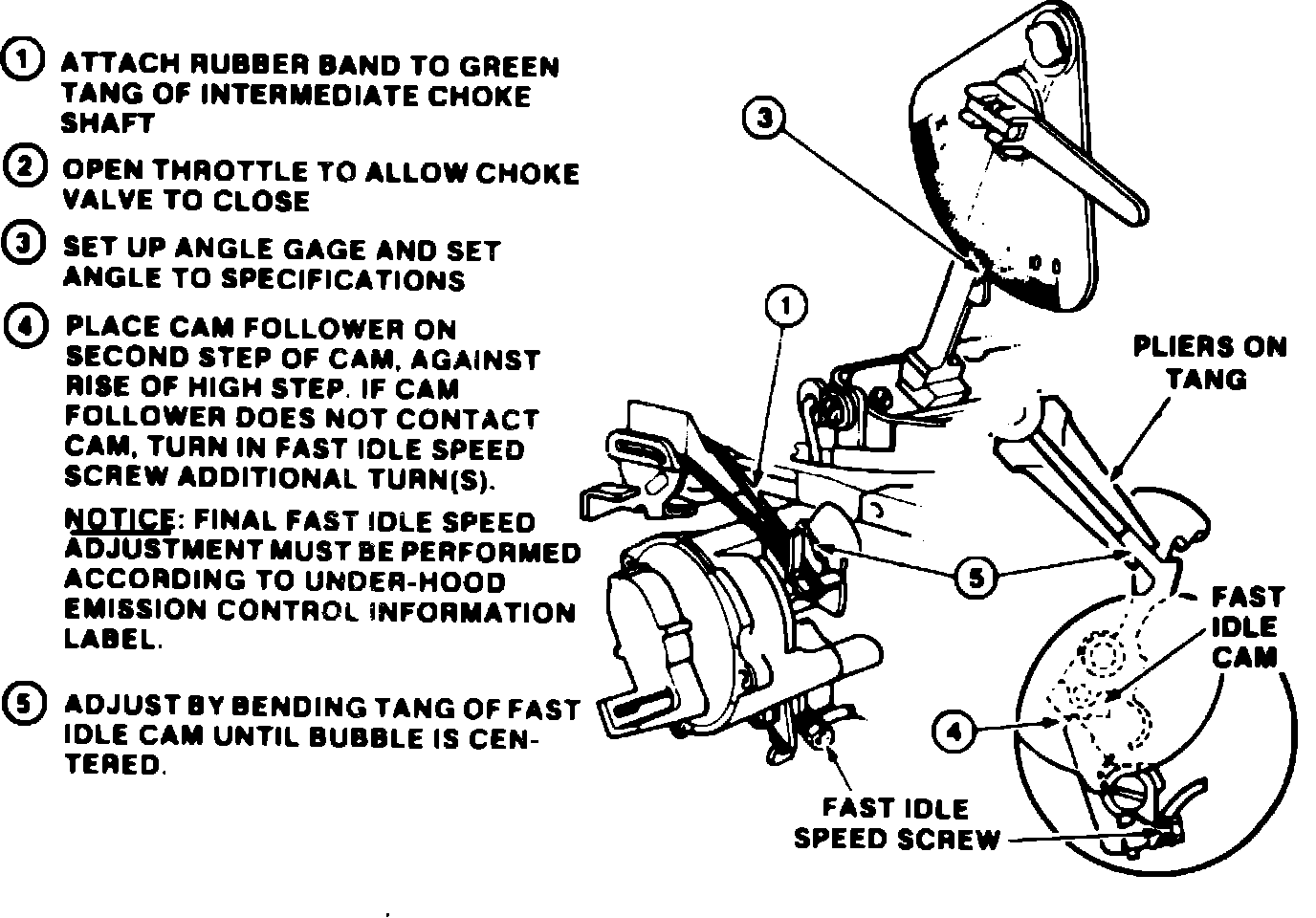 ① ATTACH RUBBER BAND TO GREEN TANG OF INTERMEDIATE CHOKE SHAFT

② OPEN THROTTLE TO ALLOW CHOKE VALVE TO CLOSE

③ SET UP ANGLE GAGE AND SET ANGLE TO SPECIFICATIONS

④ PLACE CAM FOLLOWER ON SECOND STEP OF CAM, AGAINST RISE OF HIGH STEP. IF CAM FOLLOWER DOES NOT CONTACT CAM, TURN IN FAST IDLE SPEED SCREW ADDITIONAL TURN(S).

NOTICE: FINAL FAST IDLE SPEED ADJUSTMENT MUST BE PERFORMED ACCORDING TO UNDER-HOOD EMISSION CONTROL INFORMATION LABEL.

⑤ ADJUST BY BENDING TANG OF FAST IDLE CAM UNTIL BUBBLE IS CENTERED.

3

1

PLIERS ON TANG

5

FAST IDLE CAM

4

FAST IDLE SPEED SCREW