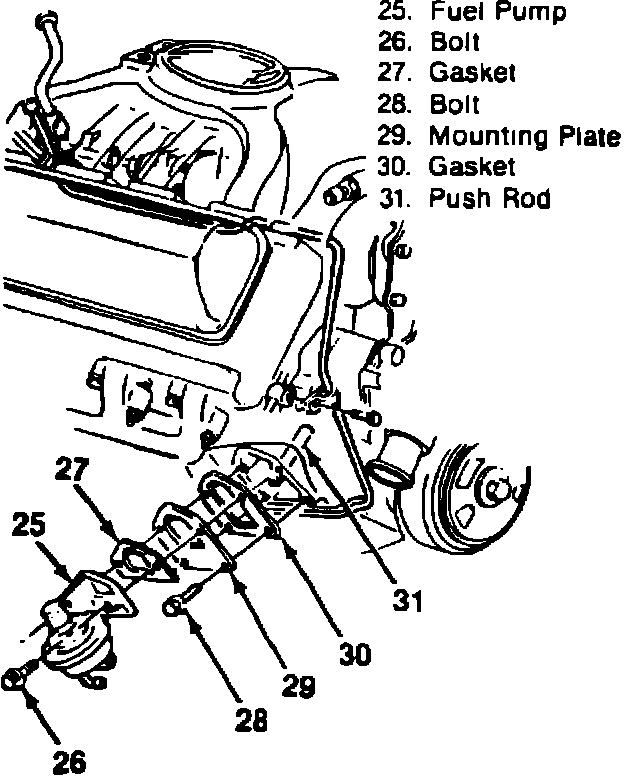 25. Fuel Pump
26. Bolt
27. Gasket
28. Bolt
29. Mounting Plate
30. Gasket
31. Push Rod

27
25
31
30
29
28
26