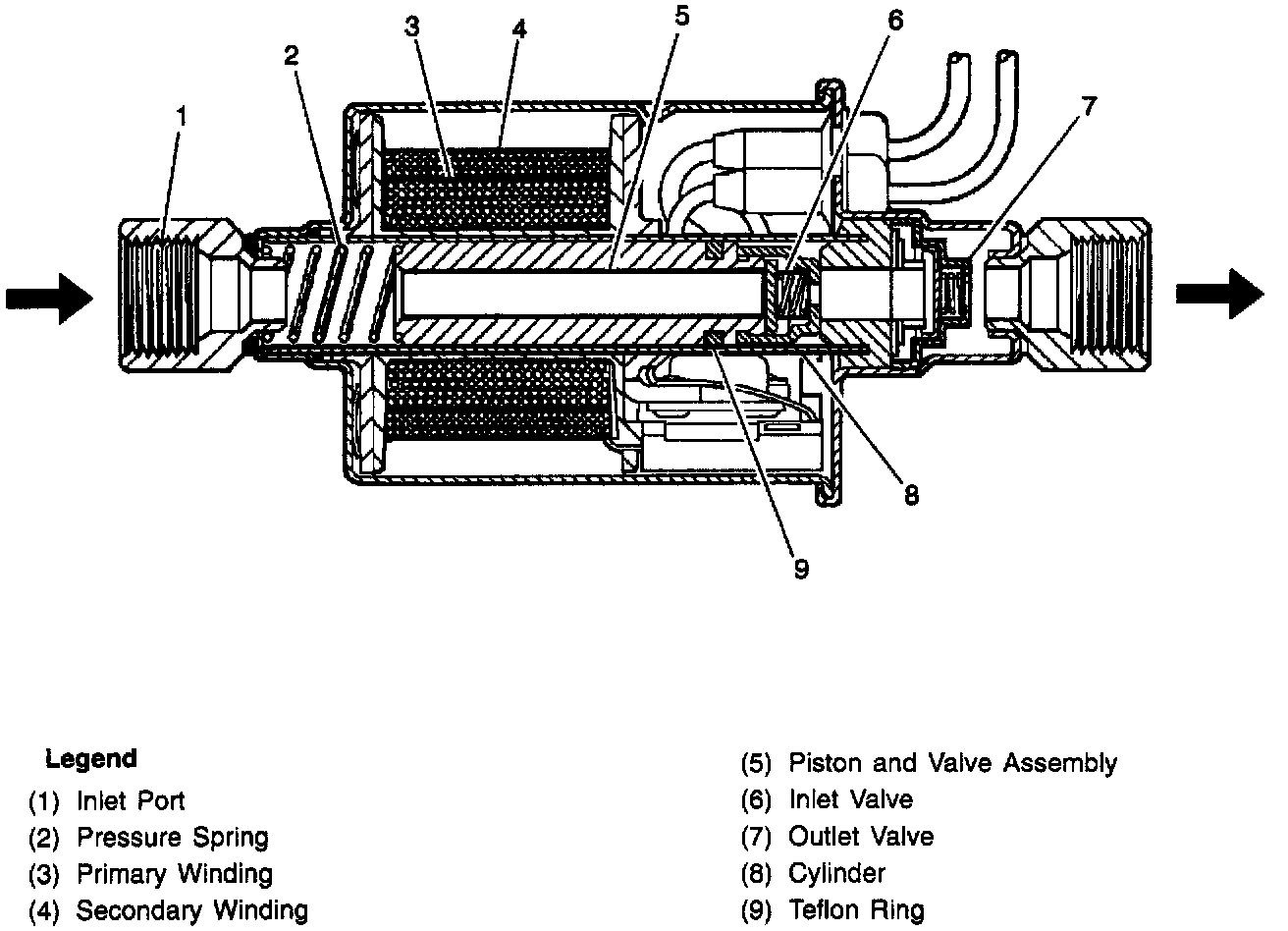 1
2
3
4
5
6
7
8
9

Legend
(1) Inlet Port
(2) Pressure Spring
(3) Primary Winding
(4) Secondary Winding

(5) Piston and Valve Assembly
(6) Inlet Valve
(7) Outlet Valve
(8) Cylinder
(9) Teflon Ring