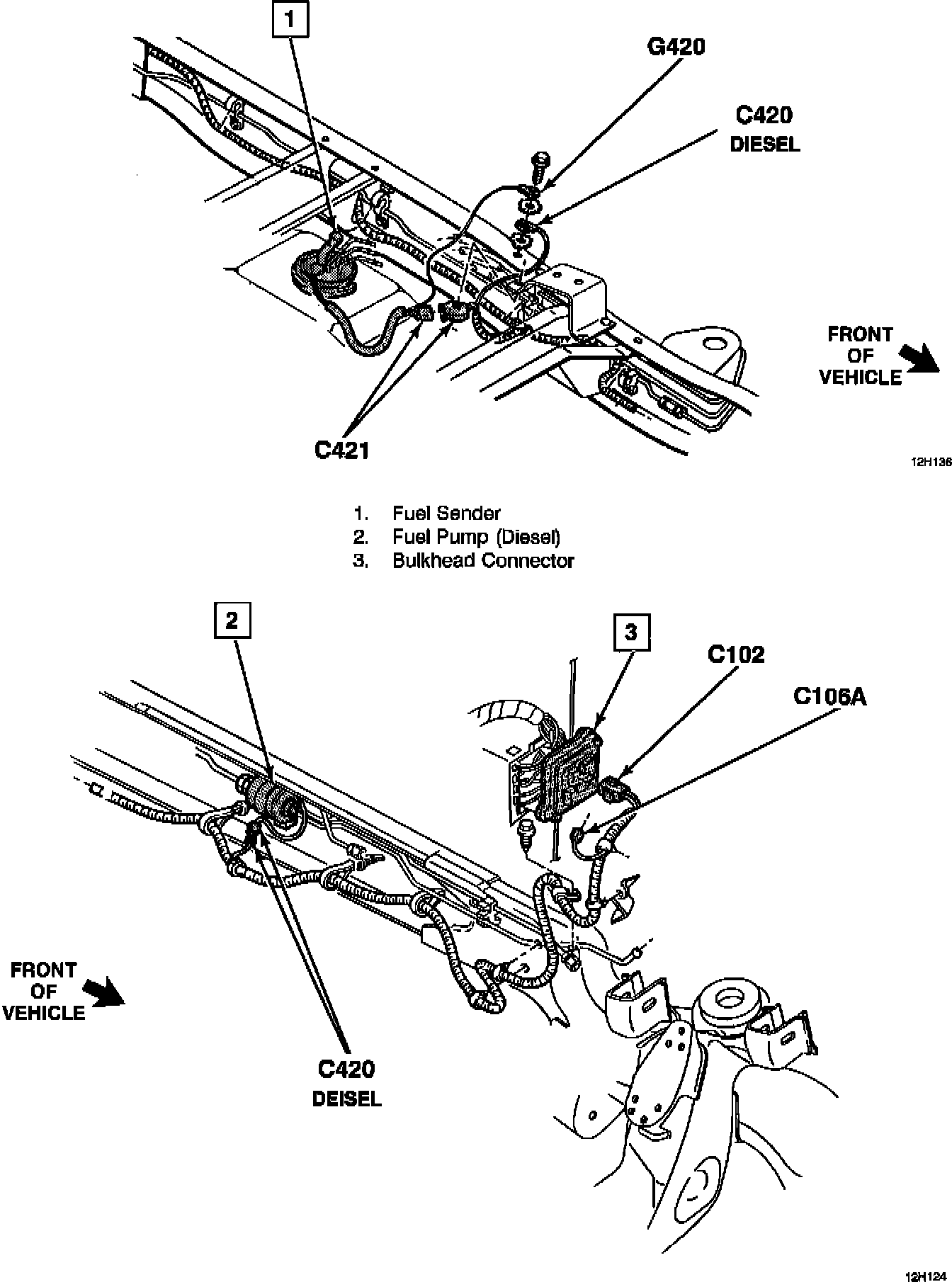 1

G420

C420
DIESEL

FRONT
OF
VEHICLE

C421

12H136

1. Fuel Sender
2. Fuel Pump (Diesel)
3. Bulkhead Connector

2

3

C102

C106A

FRONT
OF
VEHICLE

C420
DEISEL

12H124