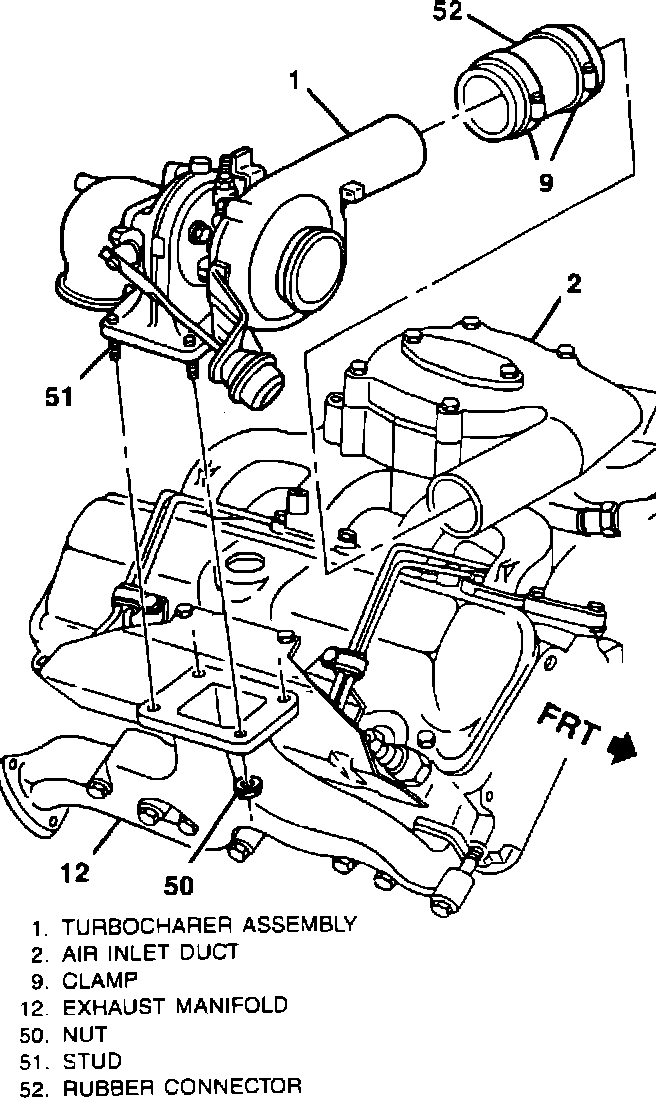 52

1

9

2

51

FRT

12

50

1. TURBOCHARER ASSEMBLY
2. AIR INLET DUCT
9. CLAMP
12. EXHAUST MANIFOLD
50. NUT
51. STUD
52. RUBBER CONNECTOR