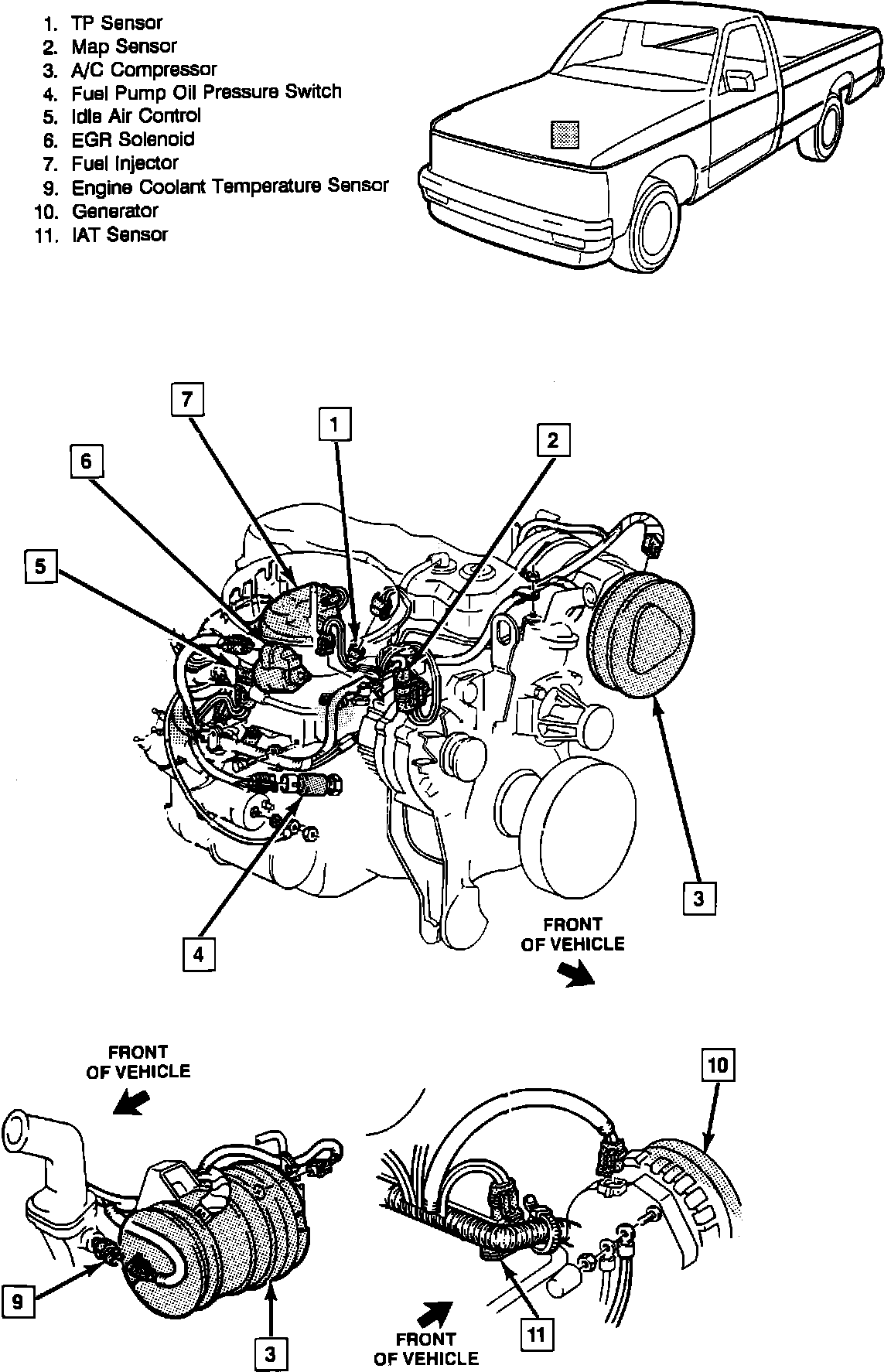 1. TP Sensor
2. Map Sensor
3. A/C Compressor
4. Fuel Pump Oil Pressure Switch
5. Idle Air Control
6. EGR Solenoid
7. Fuel Injector
9. Engine Coolant Temperature Sensor
10. Generator
11. IAT Sensor

7

1

2

6

5

3

4

FRONT OF VEHICLE

FRONT OF VEHICLE

10

9

3

11

FRONT OF VEHICLE