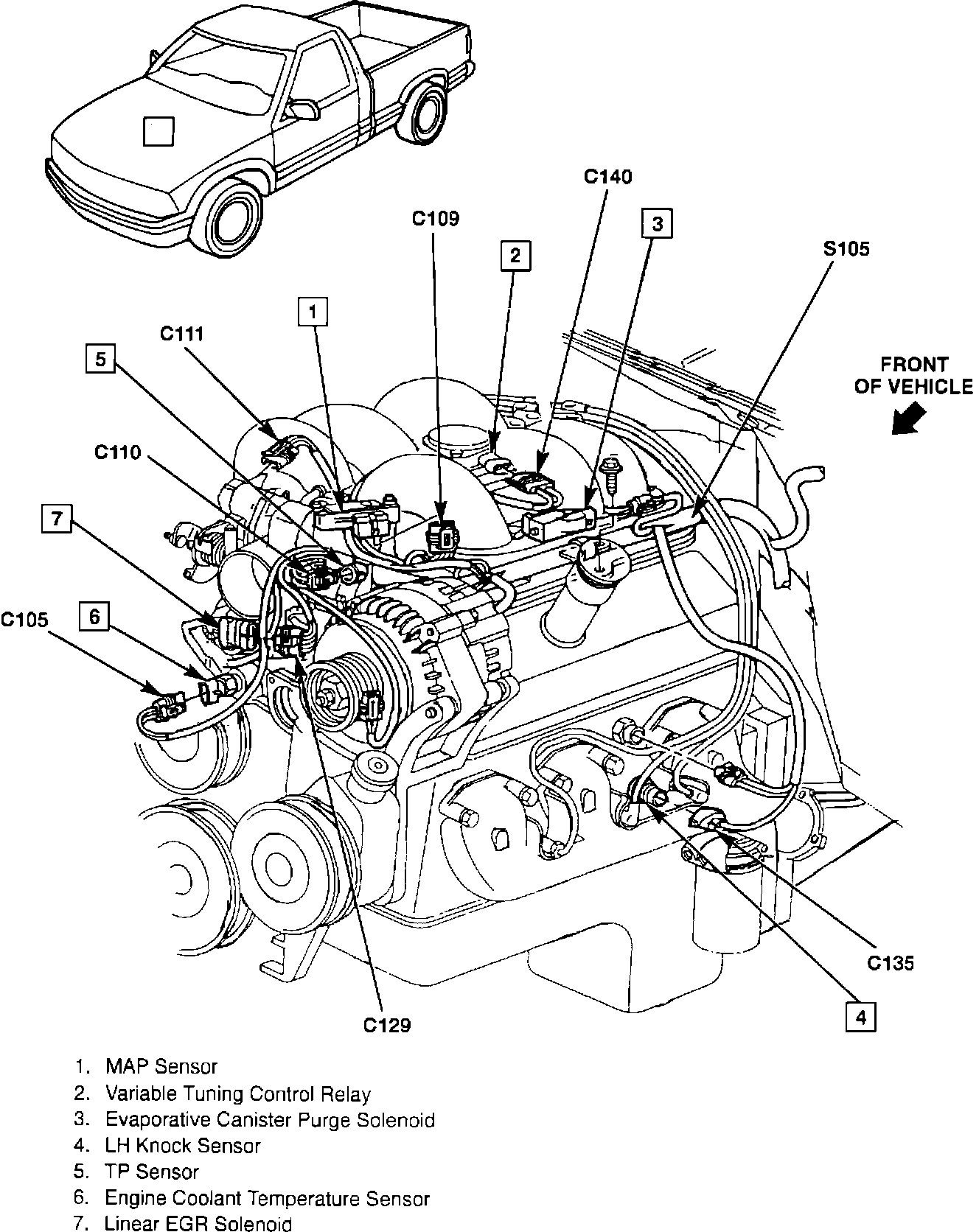 C140

C109

3

2

S105

1

C111

5

FRONT OF VEHICLE

C110

7

C105

6

C135

4

C129

1. MAP Sensor
2. Variable Tuning Control Relay
3. Evaporative Canister Purge Solenoid
4. LH Knock Sensor
5. TP Sensor
6. Engine Coolant Temperature Sensor
7. Linear EGR Solenoid