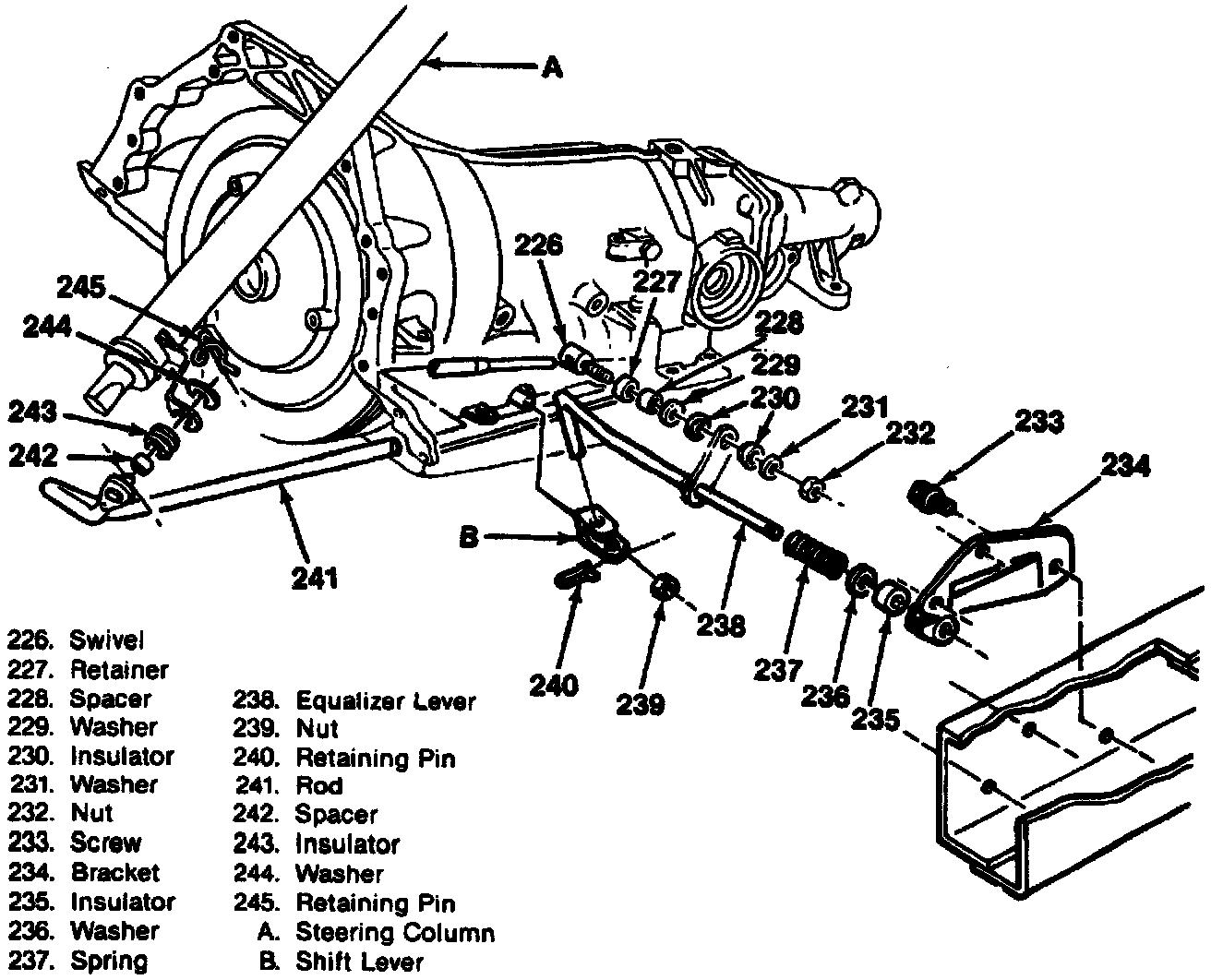 A
226
227
228
229
230
231
232
233
234
245
244
243
242
241
B
238
240
239
237
236
235

226. Swivel
227. Retainer
228. Spacer
229. Washer
230. Insulator
231. Washer
232. Nut
233. Screw
234. Bracket
235. Insulator
236. Washer
237. Spring

238. Equalizer Lever
239. Nut
240. Retaining Pin
241. Rod
242. Spacer
243. Insulator
244. Washer
245. Retaining Pin
A. Steering Column
B. Shift Lever