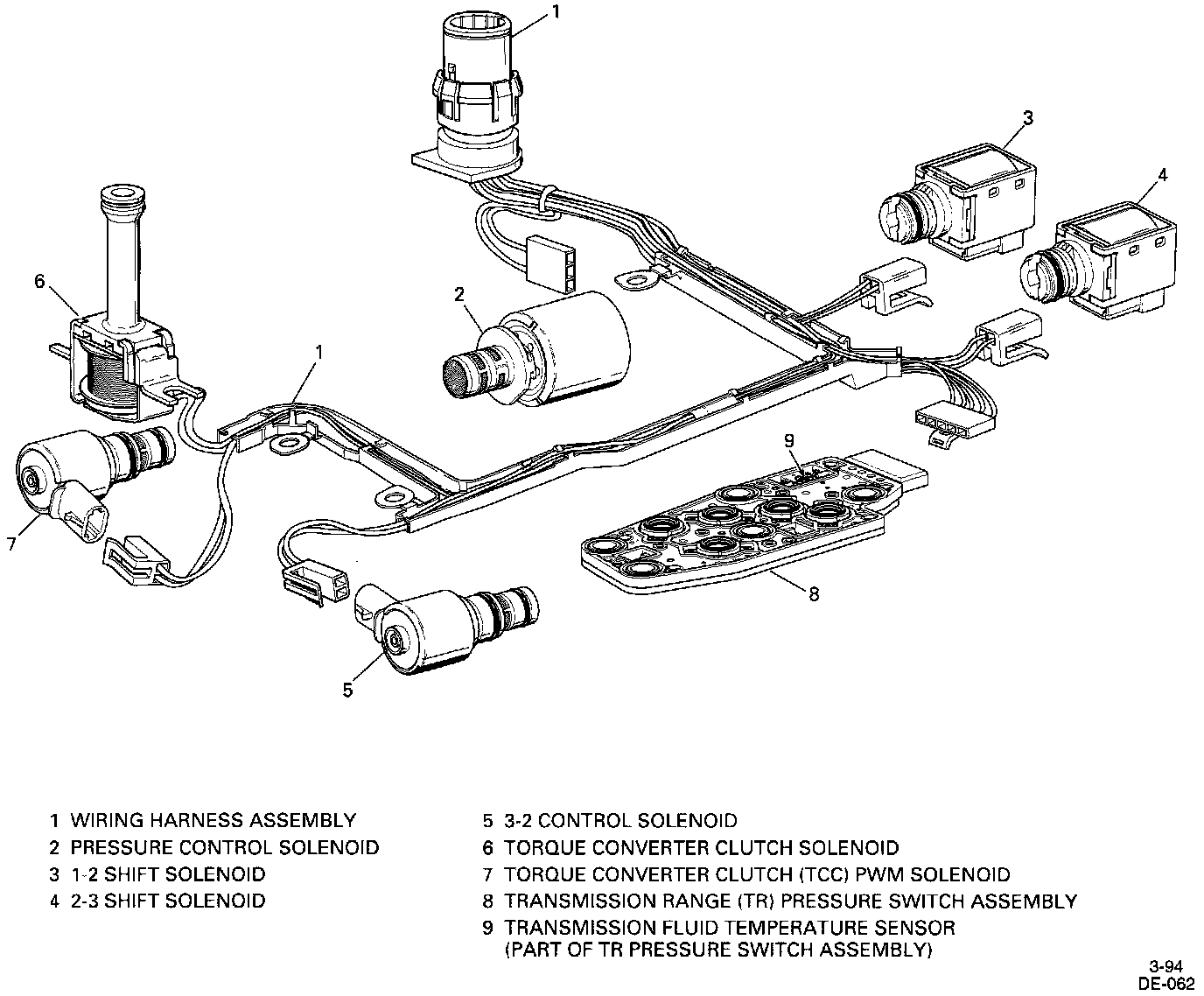 1
3
4
6
2
1
9
7
8
5

1 WIRING HARNESS ASSEMBLY
2 PRESSURE CONTROL SOLENOID
3 1-2 SHIFT SOLENOID
4 2-3 SHIFT SOLENOID

5 3-2 CONTROL SOLENOID
6 TORQUE CONVERTER CLUTCH SOLENOID
7 TORQUE CONVERTER CLUTCH (TCC) PWM SOLENOID
8 TRANSMISSION RANGE (TR) PRESSURE SWITCH ASSEMBLY
9 TRANSMISSION FLUID TEMPERATURE SENSOR (PART OF TR PRESSURE SWITCH ASSEMBLY)

3-94
DE-062