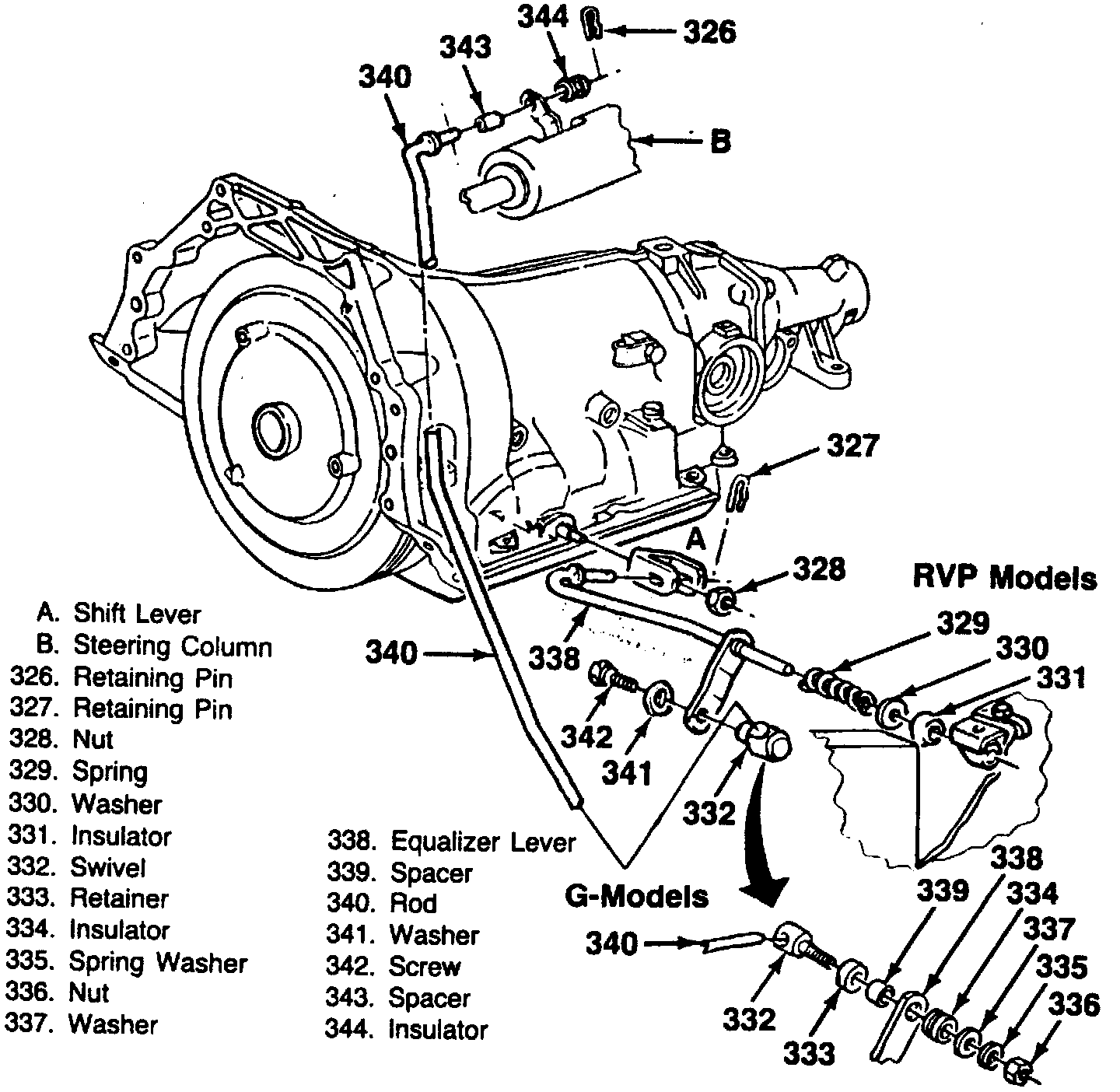 344
326
343
340
B
327
A
328
RVP Models
329
330
331
340
338
342
341
332
G-Models
338
339
334
337
335
336
340
332
333

A. Shift Lever
B. Steering Column
326. Retaining Pin
327. Retaining Pin
328. Nut
329. Spring
330. Washer
331. Insulator
332. Swivel
333. Retainer
334. Insulator
335. Spring Washer
336. Nut
337. Washer

338. Equalizer Lever
339. Spacer
340. Rod
341. Washer
342. Screw
343. Spacer
344. Insulator