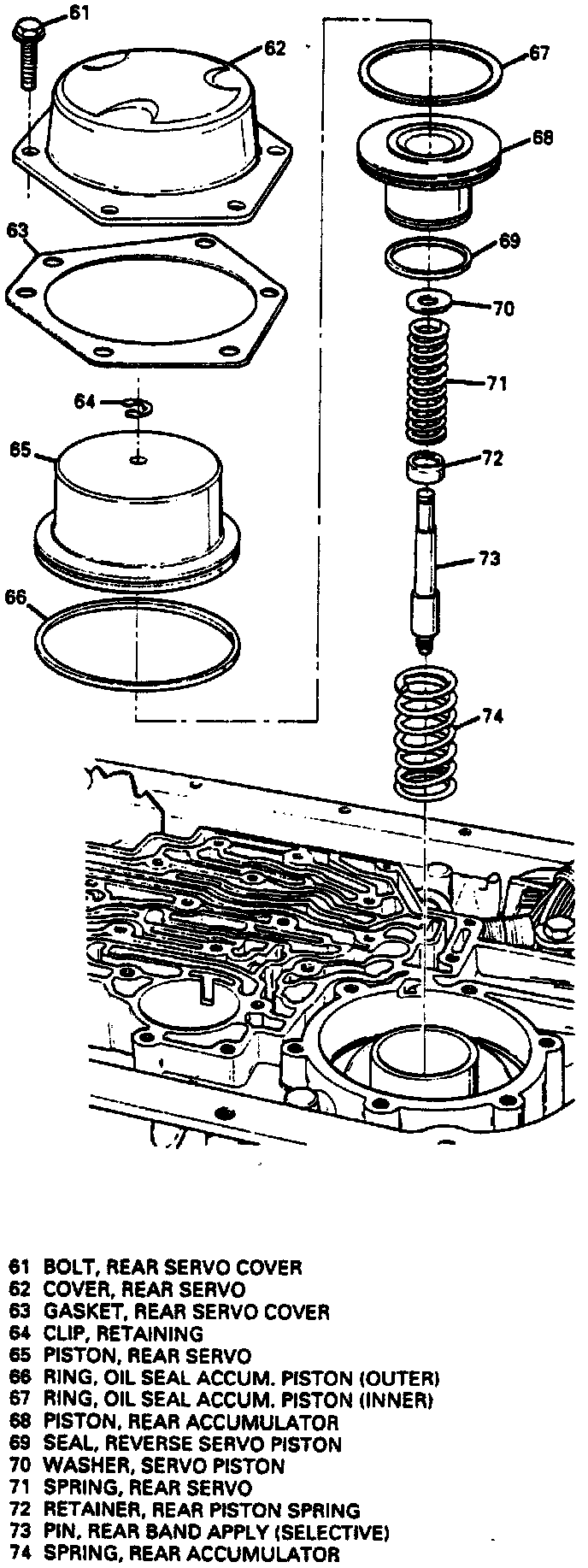 61
62
63
64
65
66
67
68
69
70
71
72
73
74

61 BOLT, REAR SERVO COVER
62 COVER, REAR SERVO
63 GASKET, REAR SERVO COVER
64 CLIP, RETAINING
65 PISTON, REAR SERVO
66 RING, OIL SEAL ACCUM. PISTON (OUTER)
67 RING, OIL SEAL ACCUM. PISTON (INNER)
68 PISTON, REAR ACCUMULATOR
69 SEAL, REVERSE SERVO PISTON
70 WASHER, SERVO PISTON
71 SPRING, REAR SERVO
72 RETAINER, REAR PISTON SPRING
73 PIN, REAR BAND APPLY (SELECTIVE)
74 SPRING, REAR ACCUMULATOR