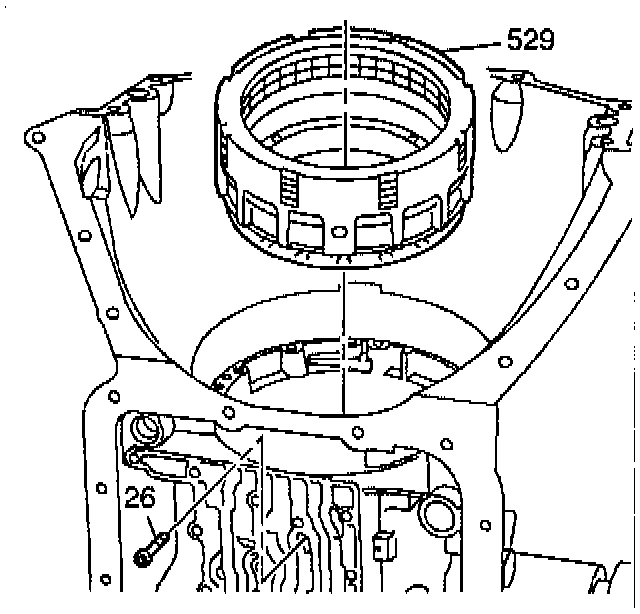 529

26