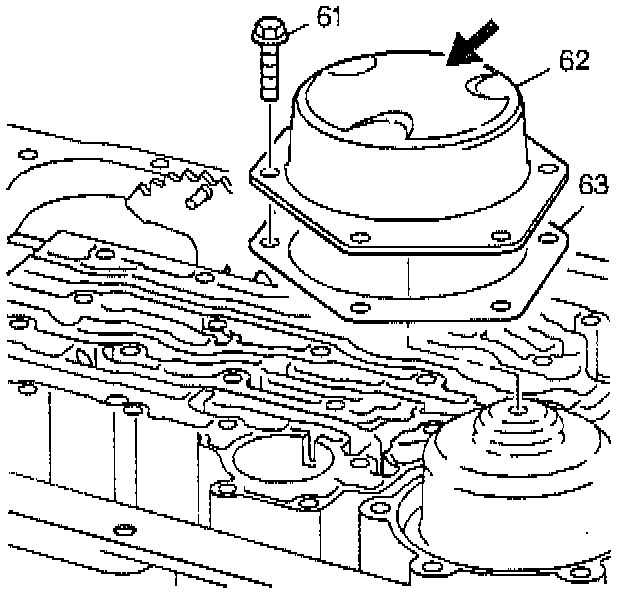 61
62
63