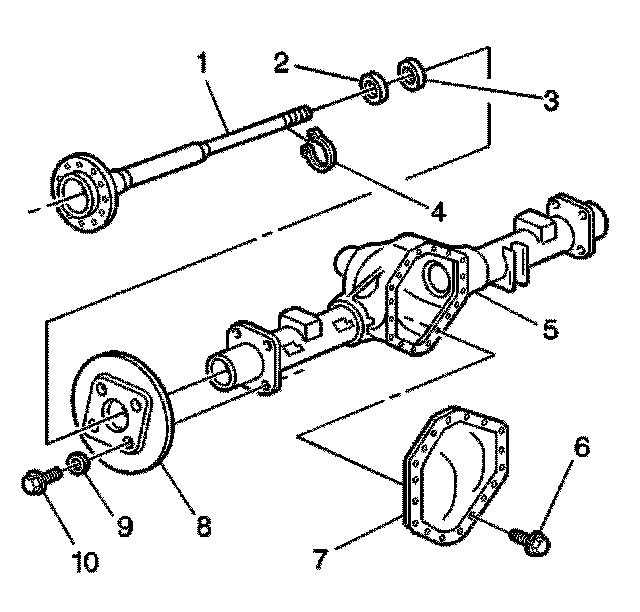 1
2
3
4
5
6
7
8
9
10