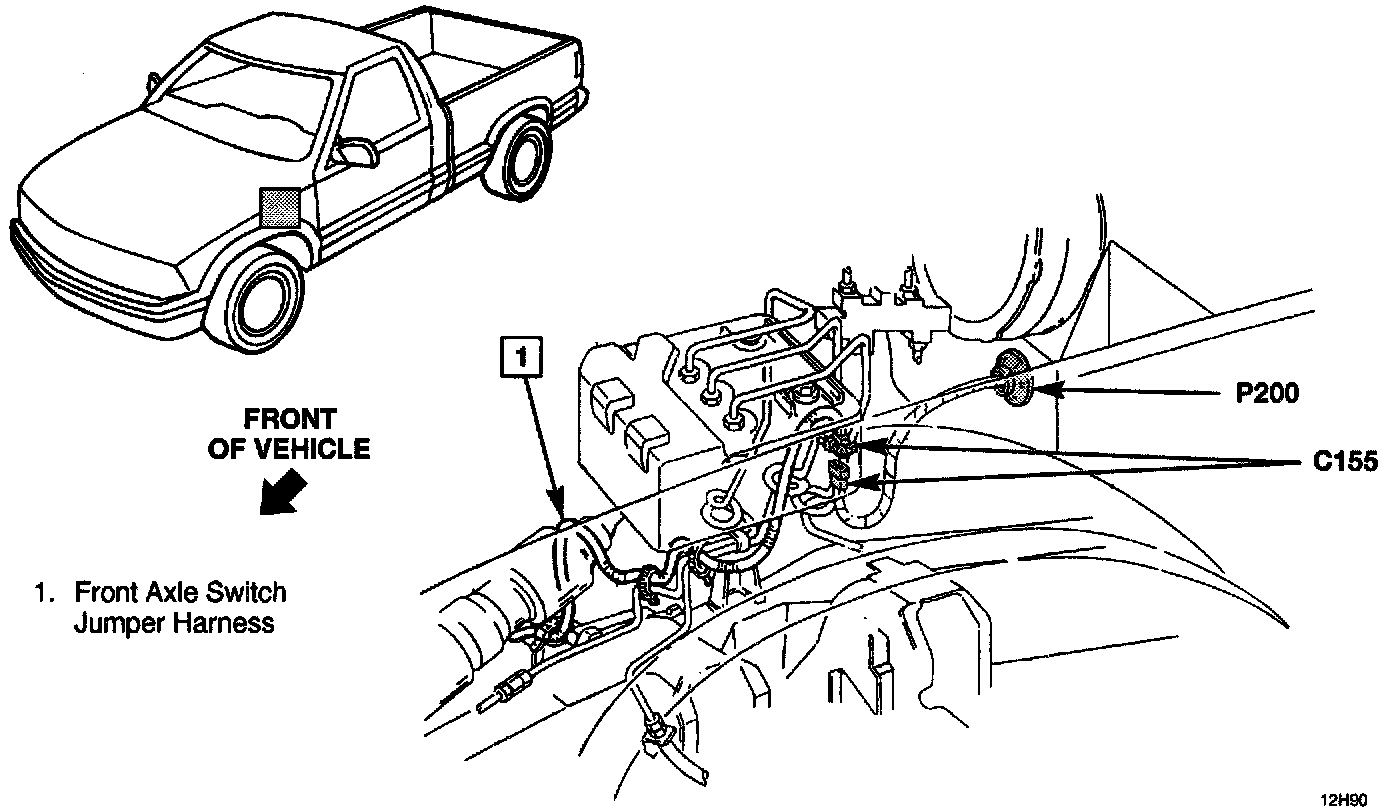 FRONT OF VEHICLE

1. Front Axle Switch Jumper Harness

1

P200

C155

12H90