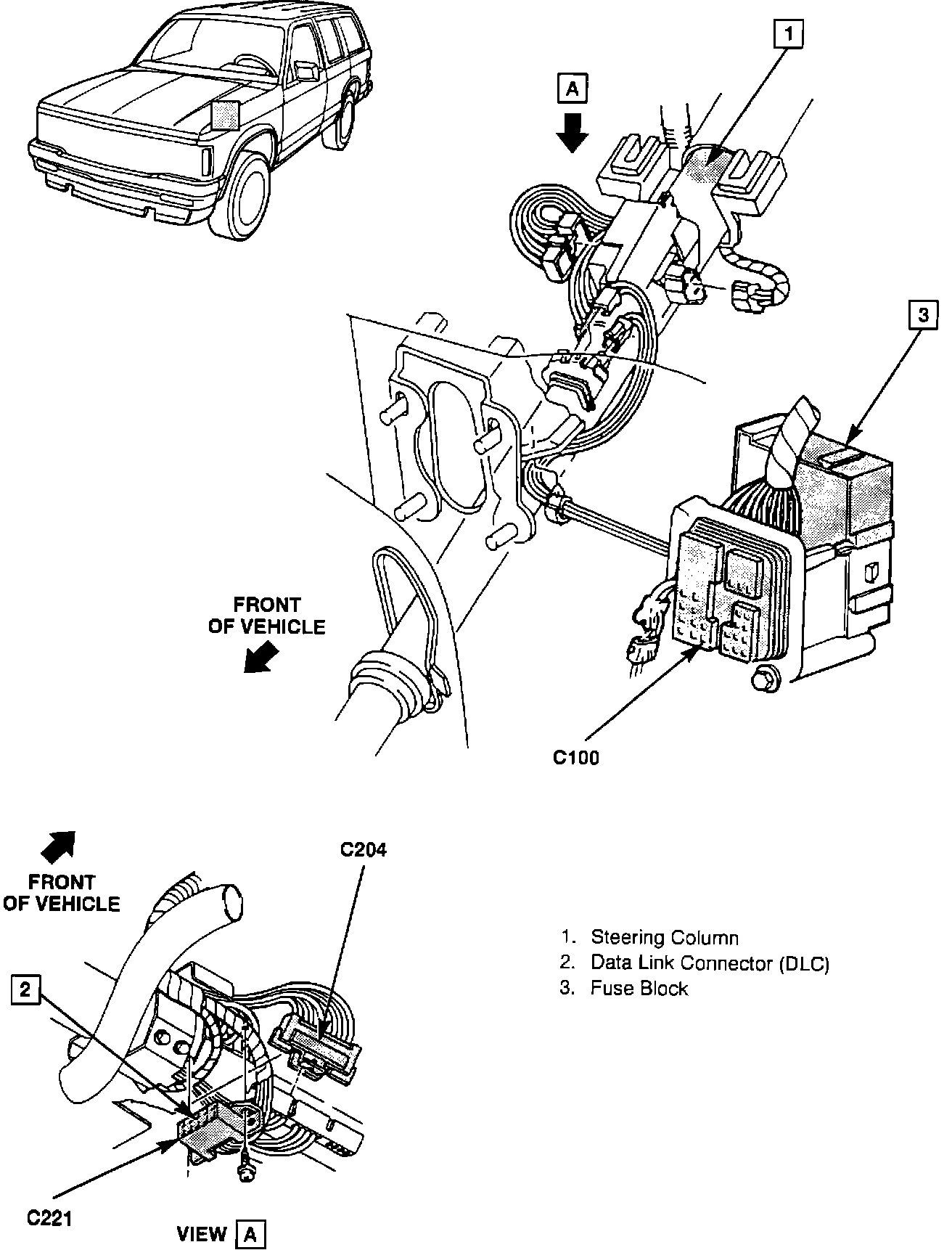 1

A

3

FRONT OF VEHICLE

C100

FRONT OF VEHICLE

C204

2

C221

VIEW A

1. Steering Column
2. Data Link Connector (DLC)
3. Fuse Block