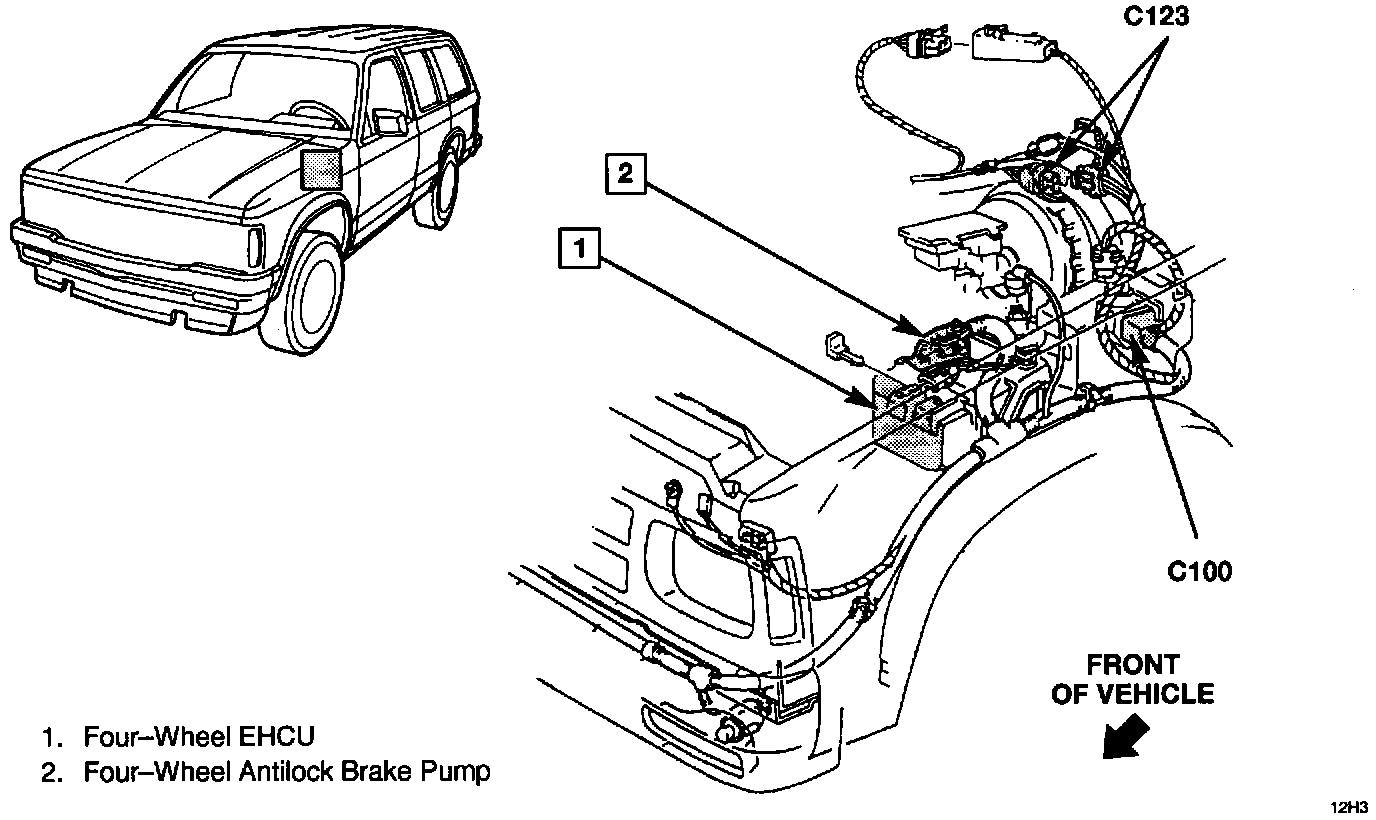 C123

2

1

C100

FRONT OF VEHICLE

1. Four–Wheel EHCU
2. Four–Wheel Antilock Brake Pump

12H3