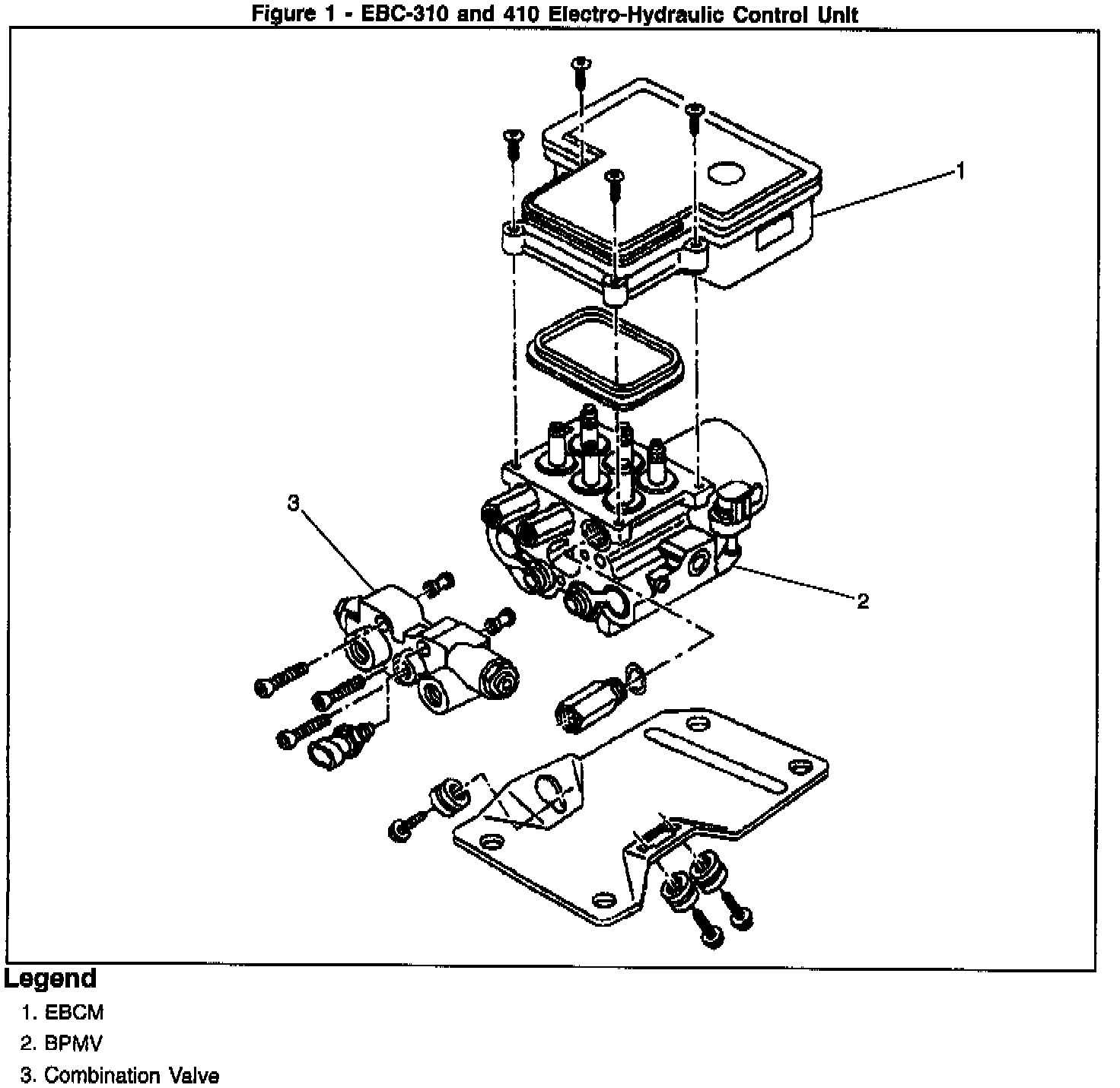 Figure 1 - EBC-310 and 410 Electro-Hydraulic Control Unit

1

3

2

Legend

1. EBCM

2. BPMV

3. Combination Valve