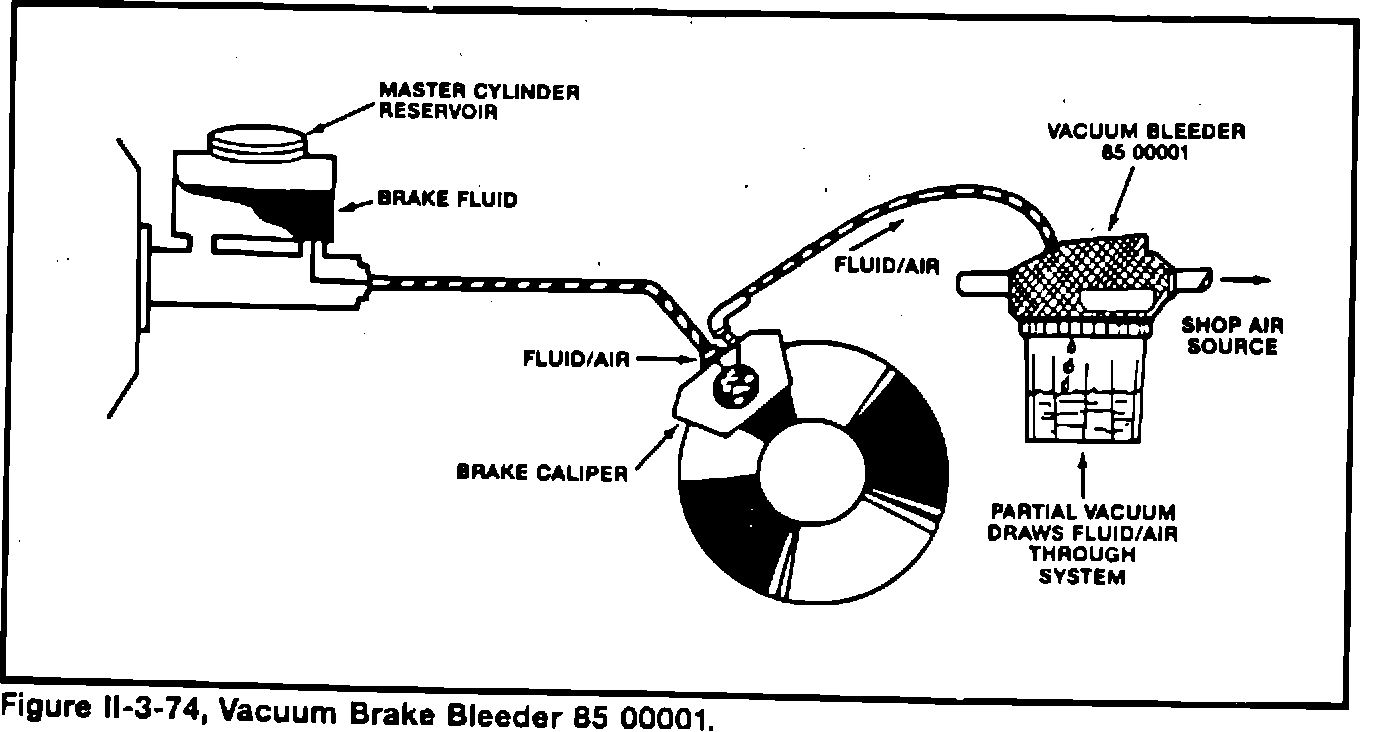 MASTER CYLINDER RESERVOIR

BRAKE FLUID

VACUUM BLEEDER 85 00001

FLUID/AIR

SHOP AIR SOURCE

FLUID/AIR

BRAKE CALIPER

PARTIAL VACUUM DRAWS FLUID/AIR THROUGH SYSTEM

Figure II-3-74, Vacuum Brake Bleeder 85 00001.