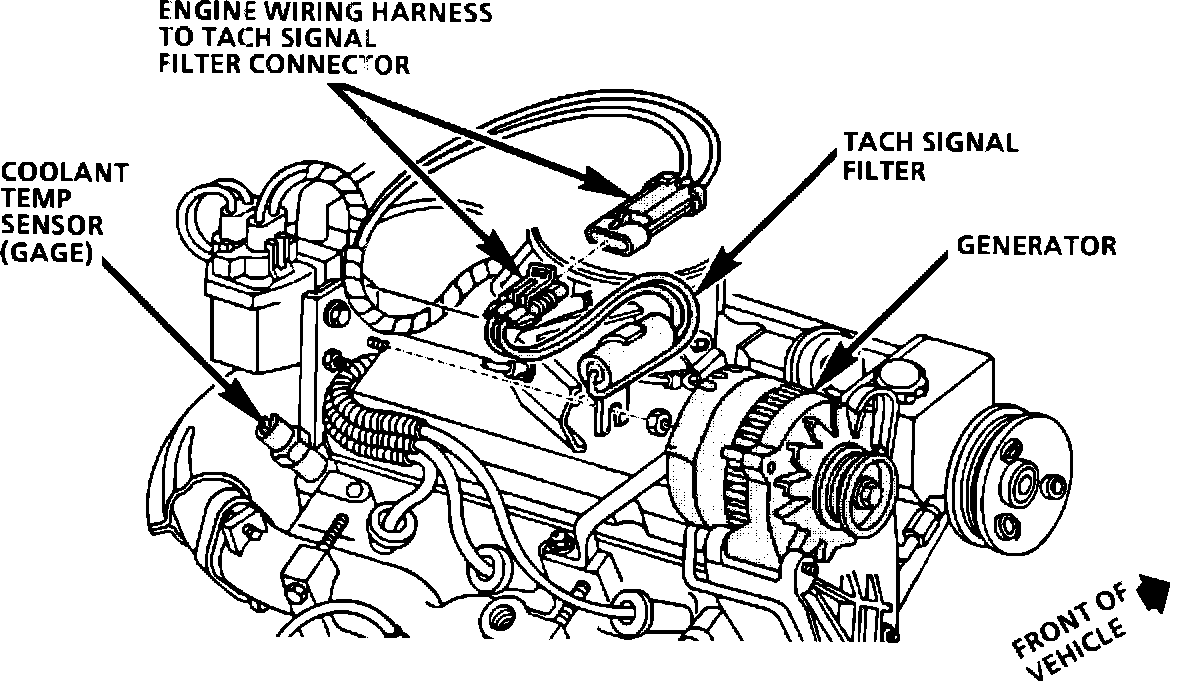 ENGINE WIRING HARNESS TO TACH SIGNAL FILTER CONNECTOR

COOLANT TEMP SENSOR (GAGE)

TACH SIGNAL FILTER

GENERATOR

FRONT OF VEHICLE