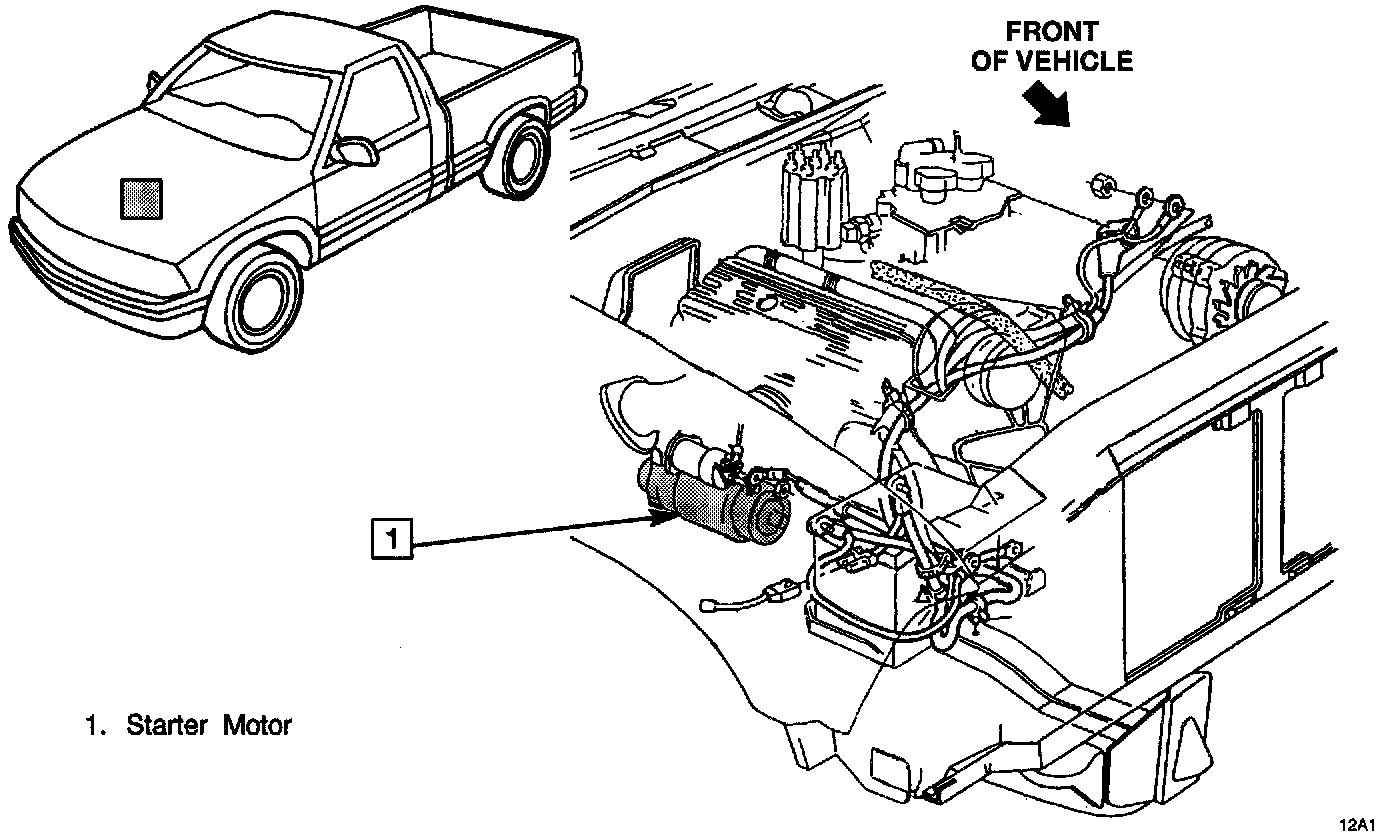 FRONT OF VEHICLE

1

1. Starter Motor

12A1