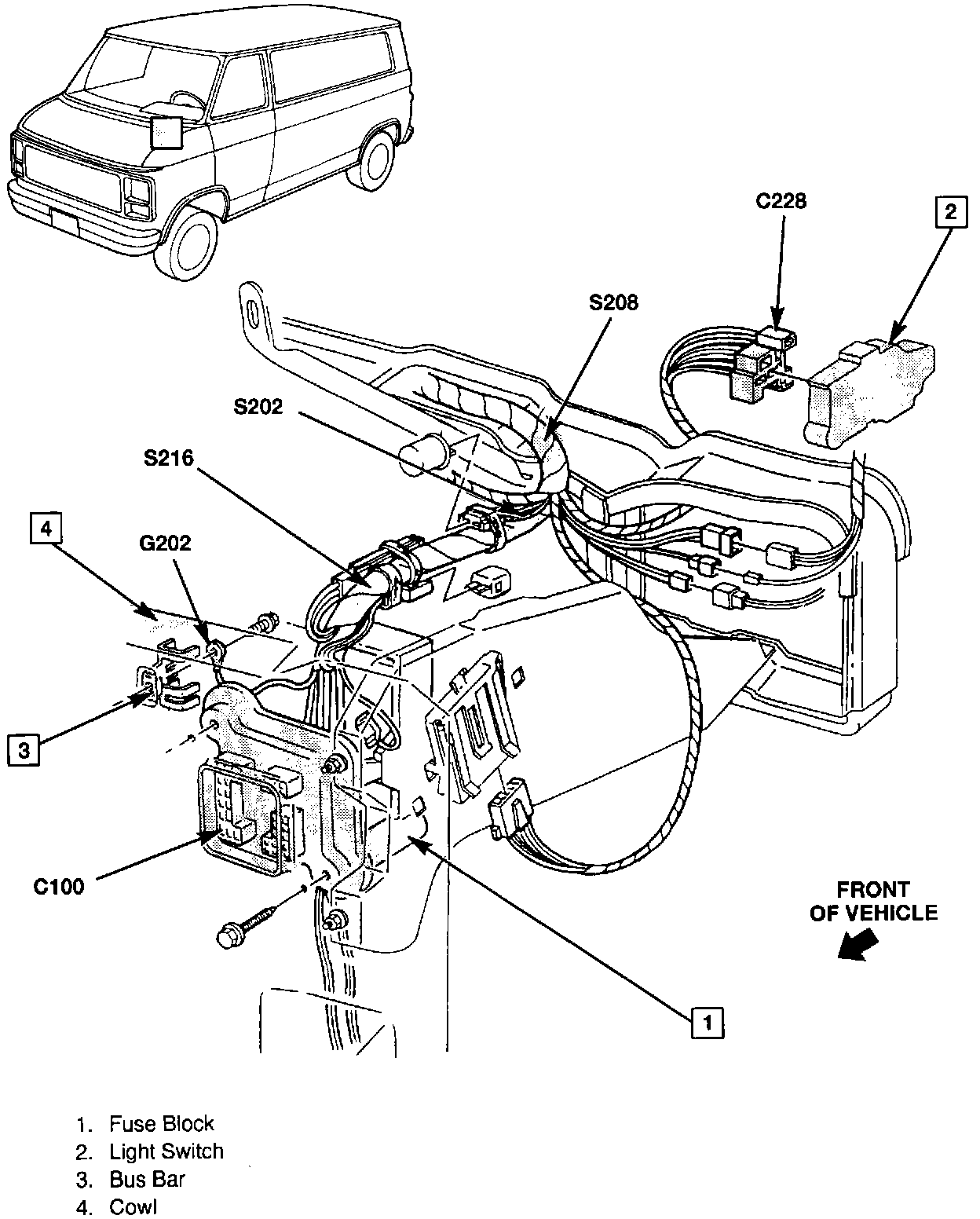 C228

2

S208

S202

S216

4

G202

3

C100

FRONT OF VEHICLE

1

1. Fuse Block
2. Light Switch
3. Bus Bar
4. Cowl