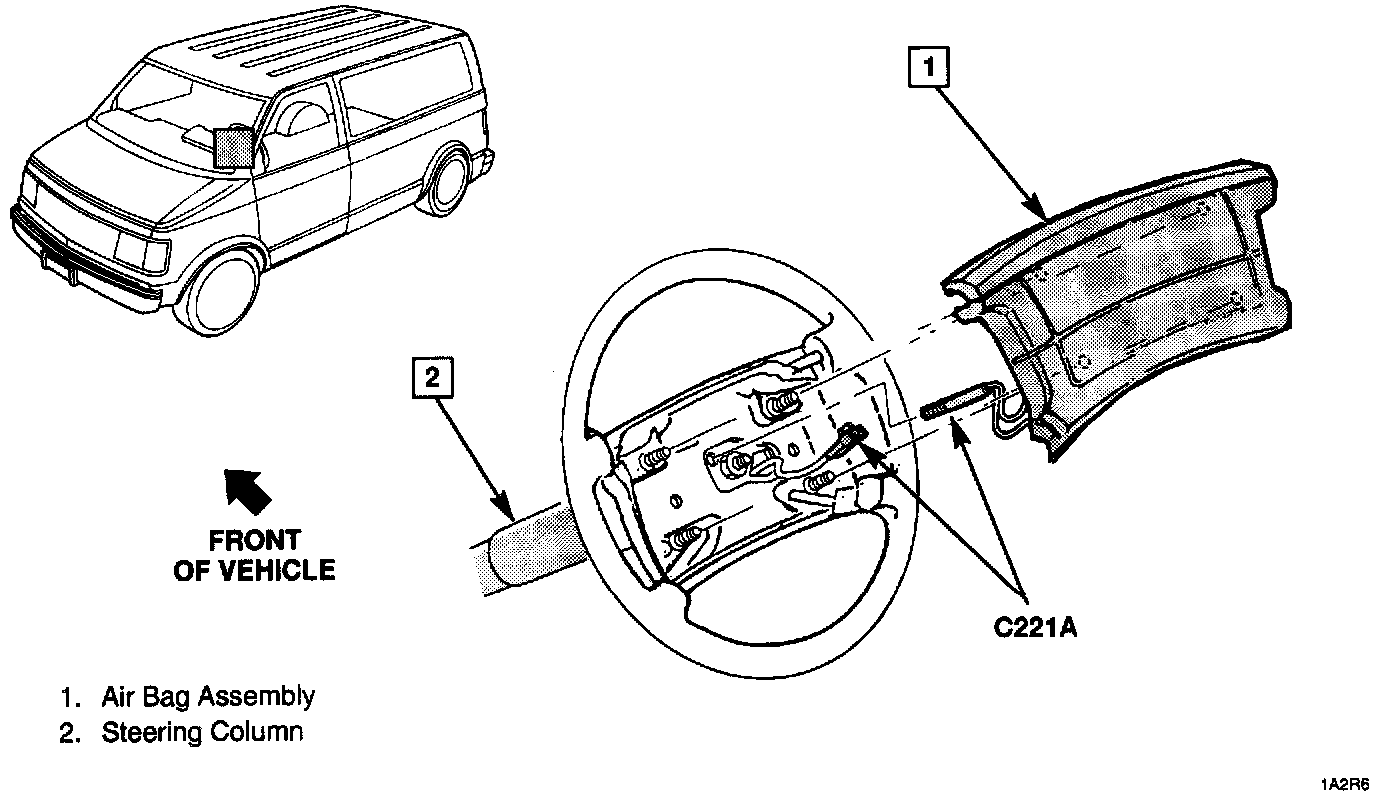 1

2

FRONT OF VEHICLE

C221A

1. Air Bag Assembly
2. Steering Column

1A2R6