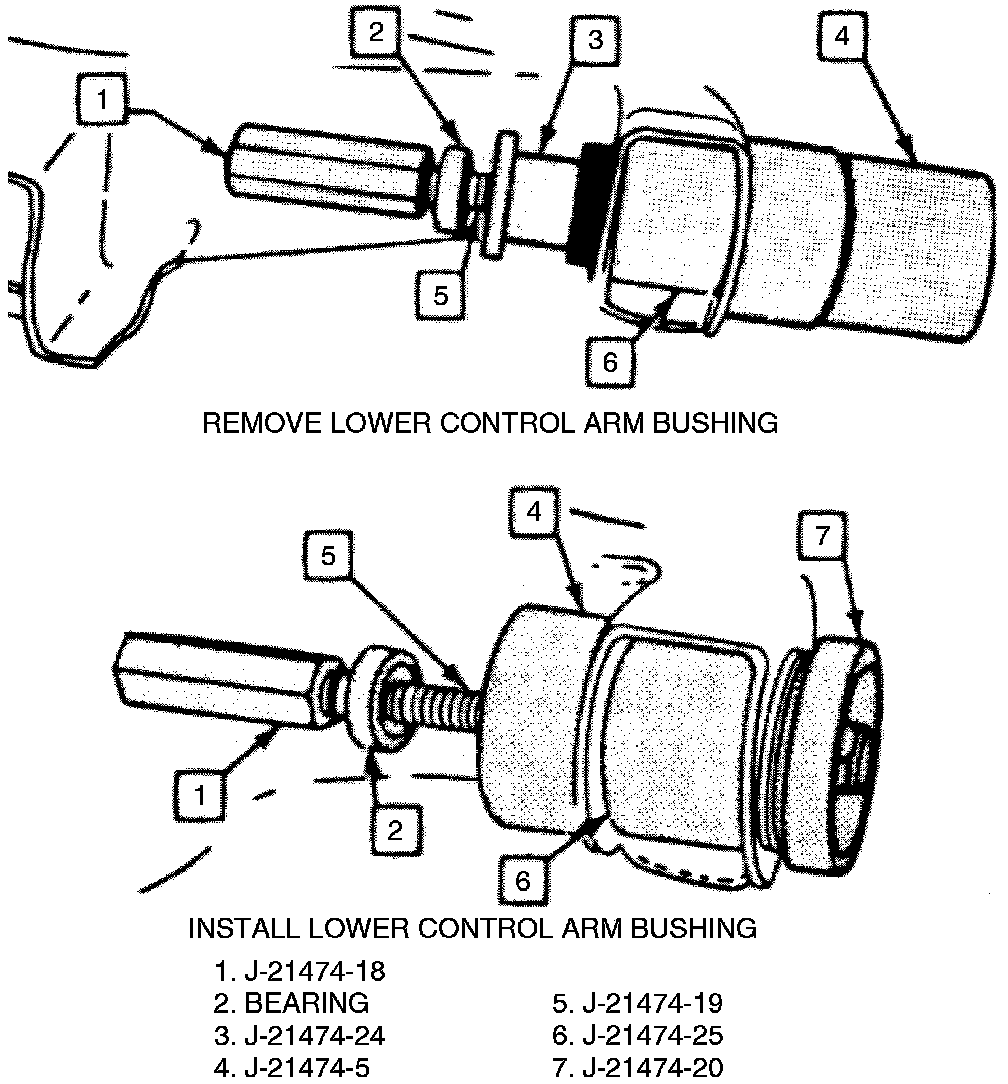 1
2
3
4
5
6

REMOVE LOWER CONTROL ARM BUSHING

4
5
7
1
2
6

INSTALL LOWER CONTROL ARM BUSHING

1. J-21474-18
2. BEARING
3. J-21474-24
4. J-21474-5
5. J-21474-19
6. J-21474-25
7. J-21474-20