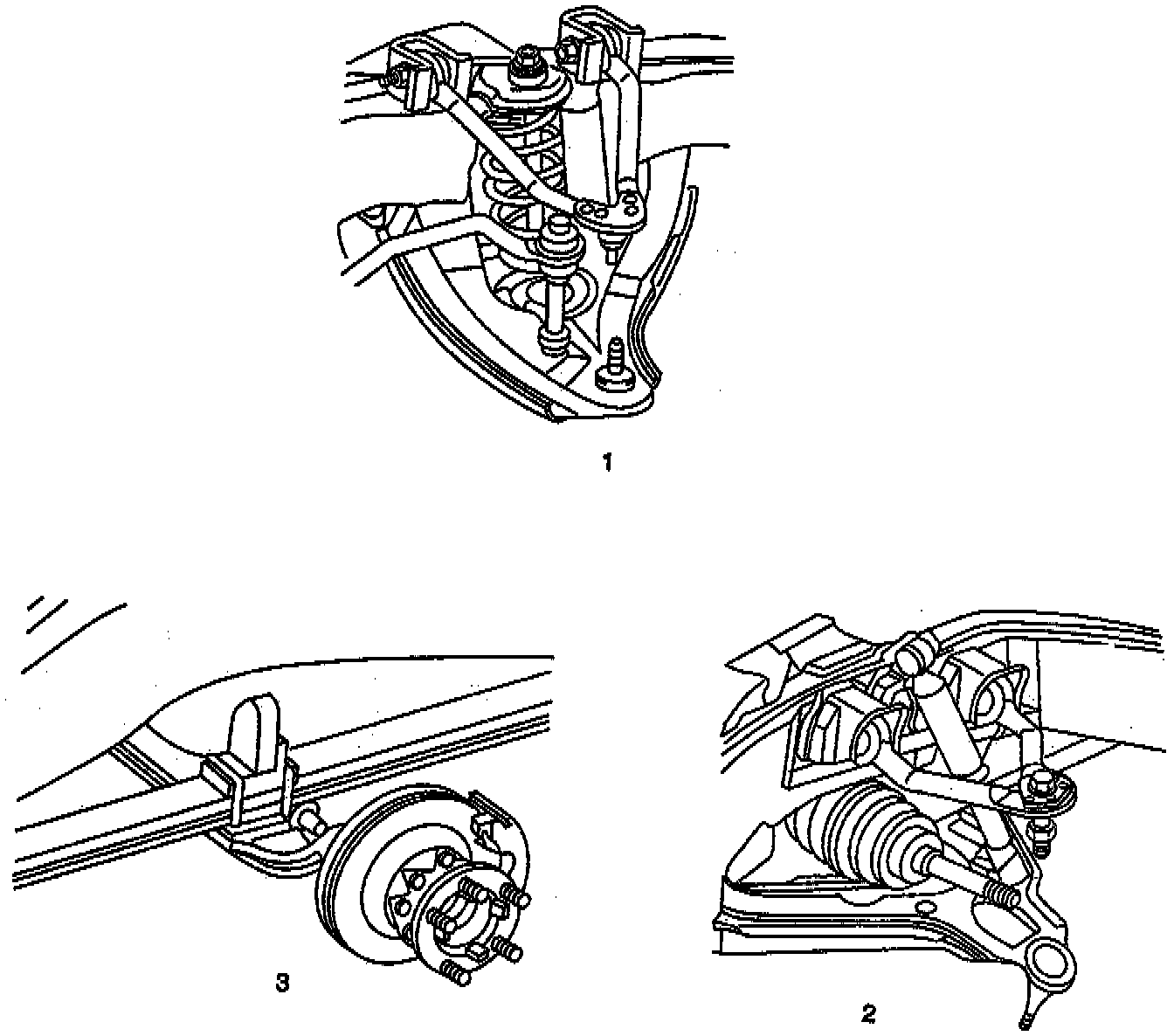 1

3

2