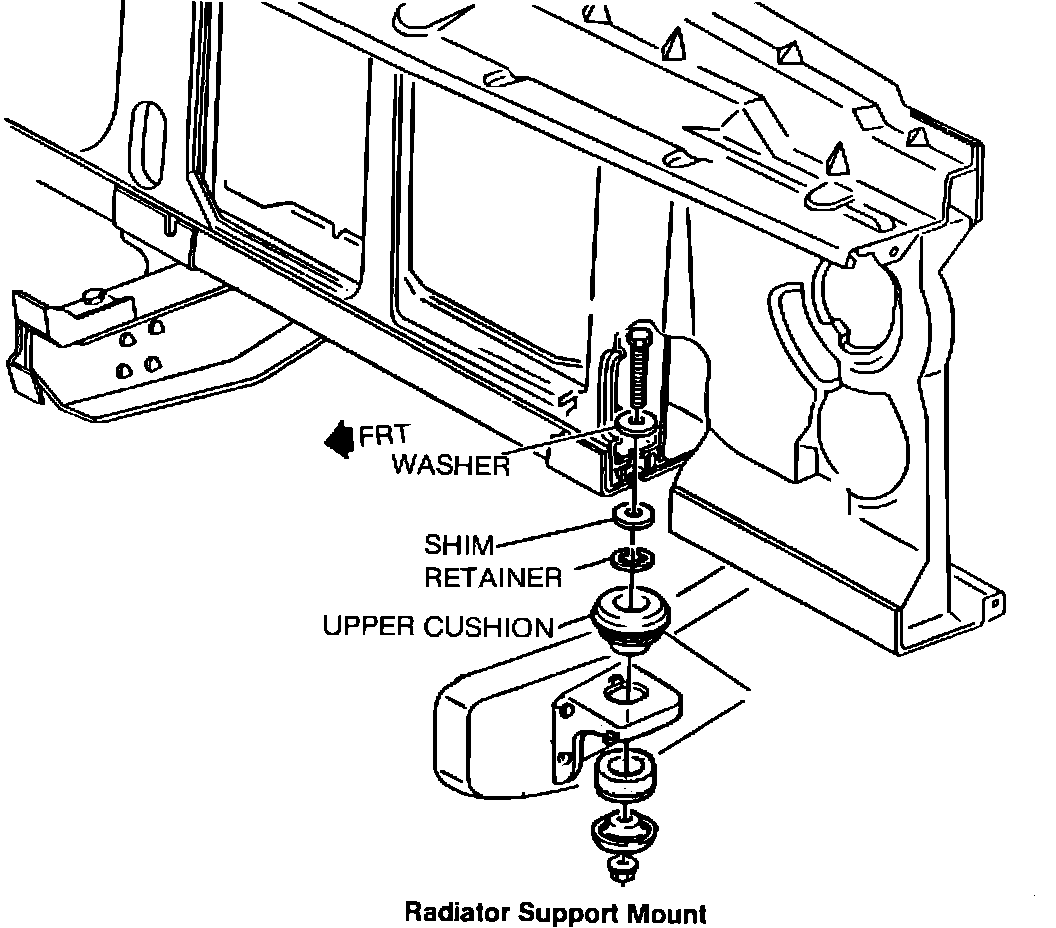 FRT
WASHER
SHIM
RETAINER
UPPER CUSHION
Radiator Support Mount