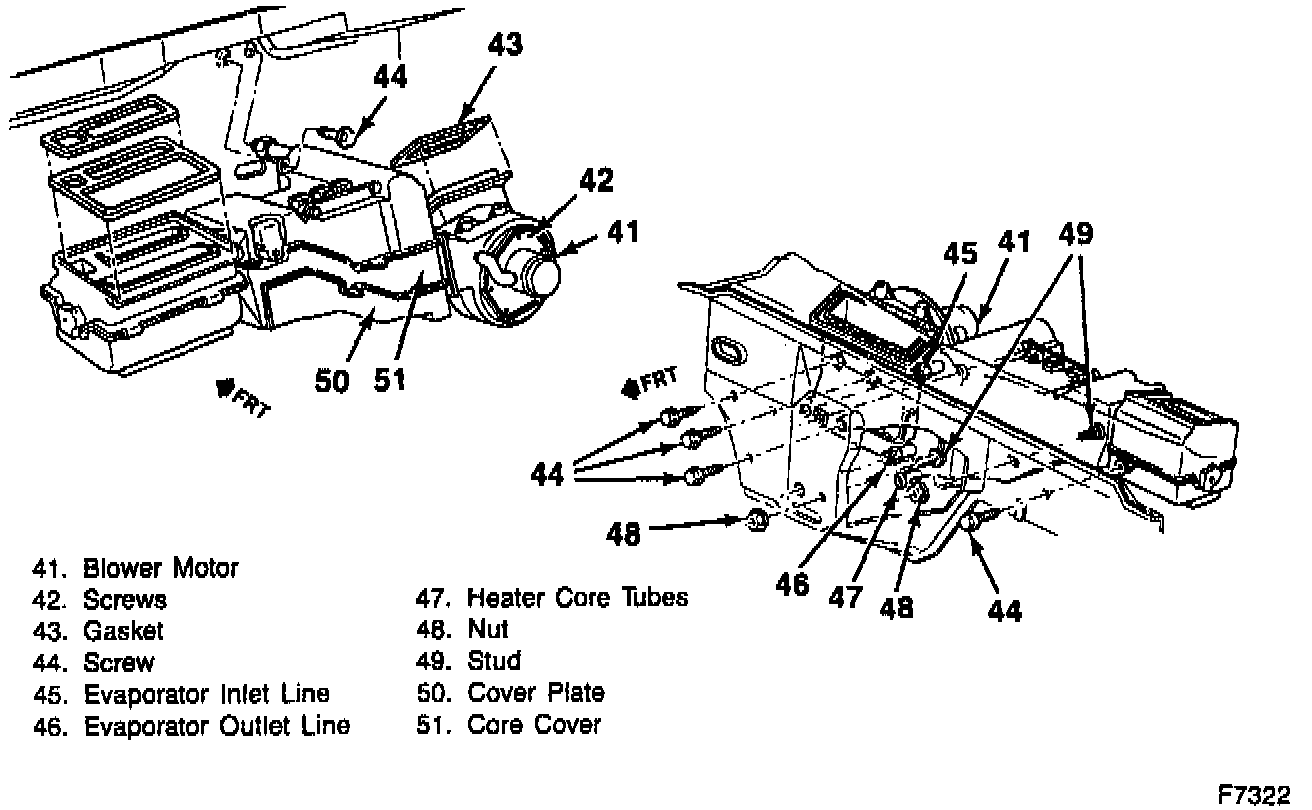 44
43
42
41
50
51
FRT
45
41
49
FRT
44
48
46
47
48
44

41. Blower Motor
42. Screws
43. Gasket
44. Screw
45. Evaporator Inlet Line
46. Evaporator Outlet Line

47. Heater Core Tubes
48. Nut
49. Stud
50. Cover Plate
51. Core Cover

F7322