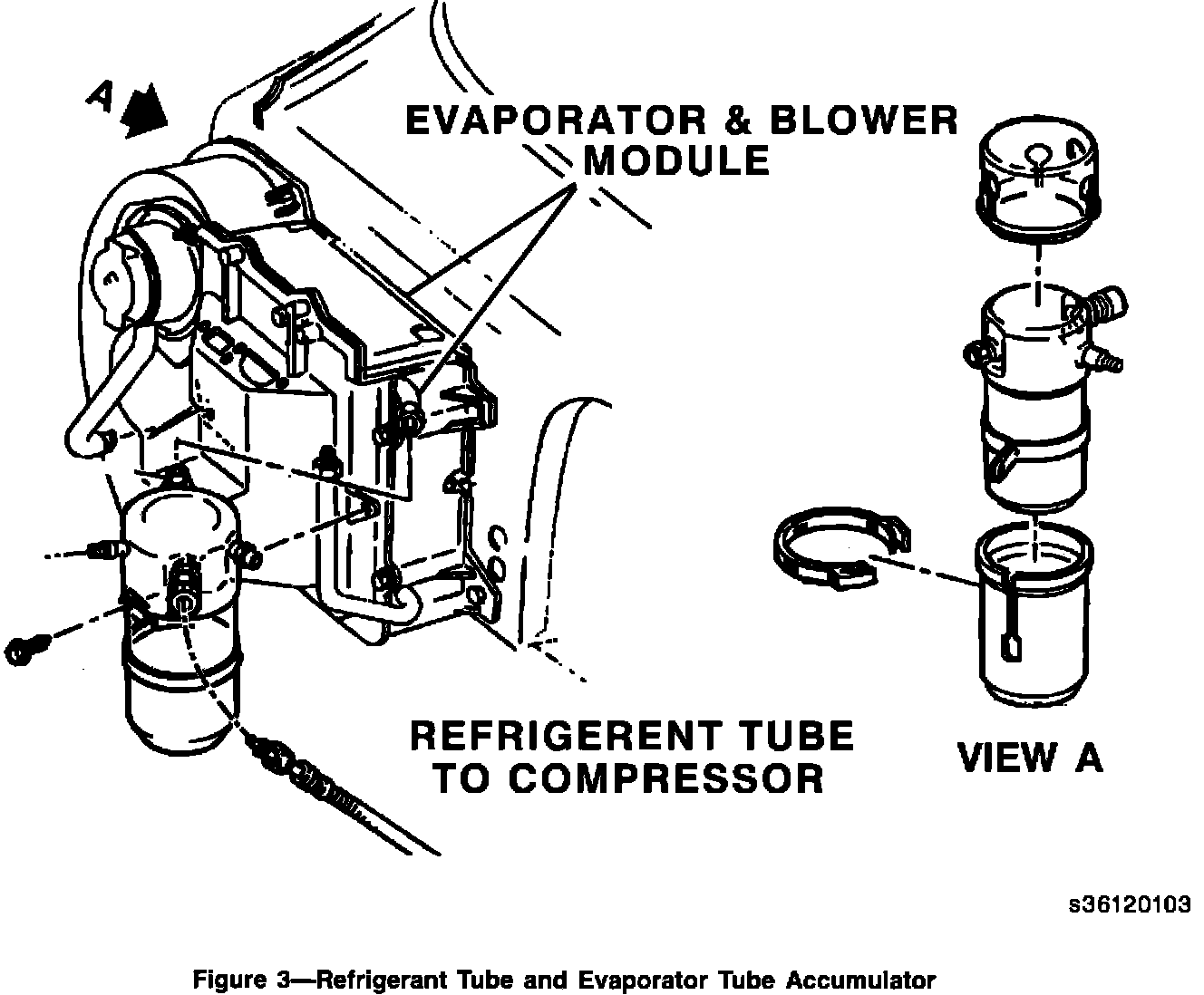 A

EVAPORATOR & BLOWER MODULE

REFRIGERENT TUBE TO COMPRESSOR

VIEW A

s36120103

Figure 3—Refrigerant Tube and Evaporator Tube Accumulator