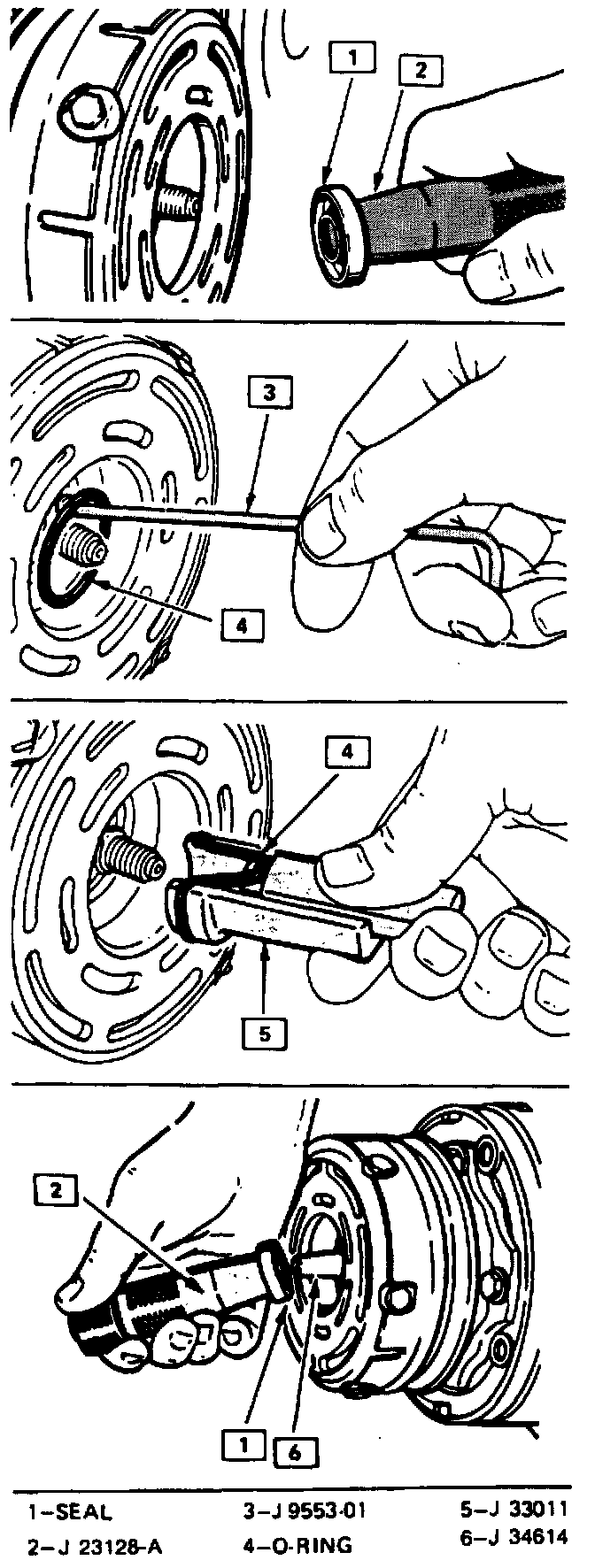 1
2
3
4
4
5
2
1
6

1–SEAL
2–J 23128-A
3–J 9553-01
4–O-RING
5–J 33011
6–J 34614