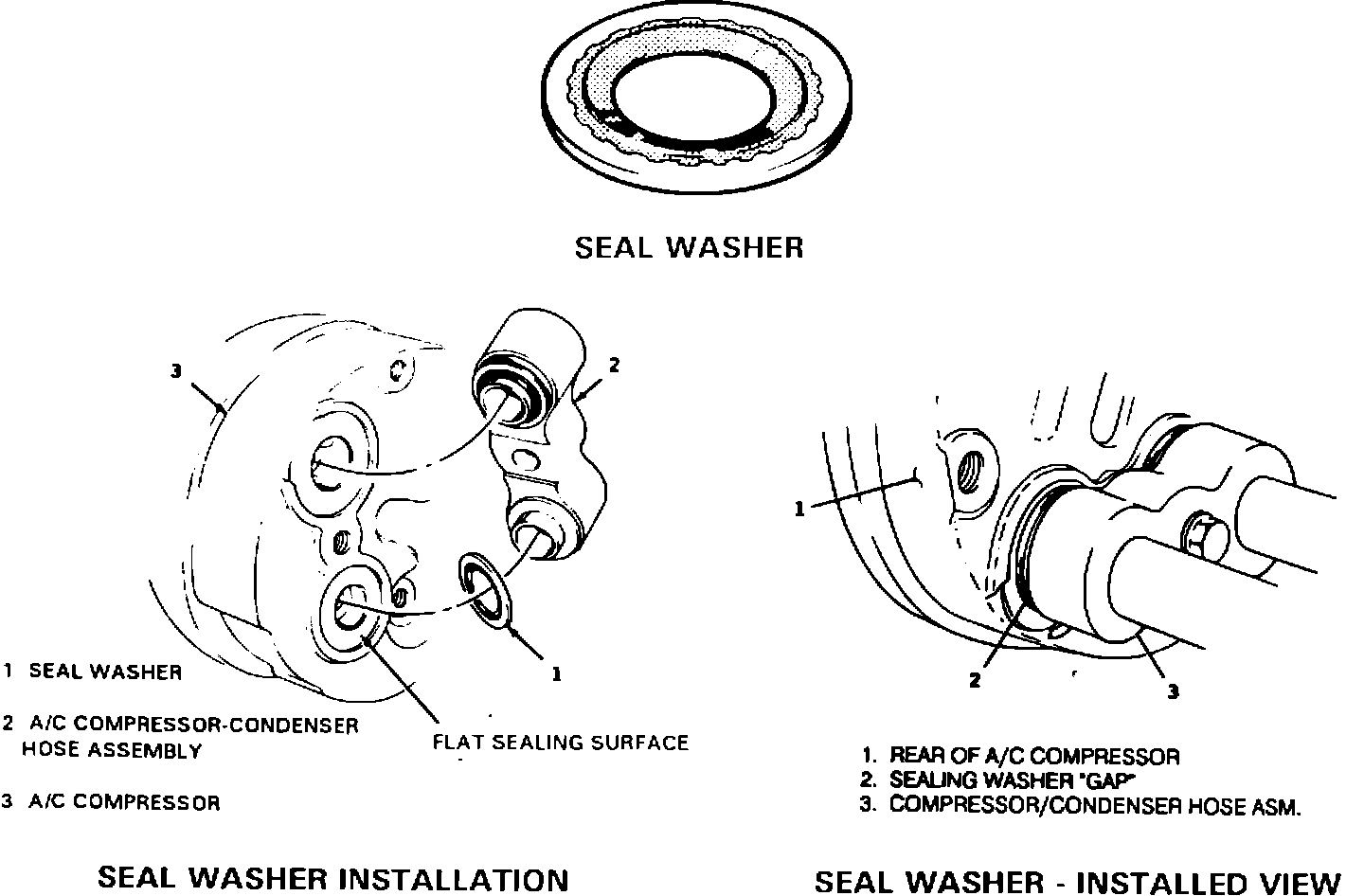 SEAL WASHER

3

2

1

1 SEAL WASHER

2 A/C COMPRESSOR-CONDENSER HOSE ASSEMBLY

3 A/C COMPRESSOR

FLAT SEALING SURFACE

SEAL WASHER INSTALLATION

1

2

3

1. REAR OF A/C COMPRESSOR
2. SEALING WASHER "GAP"
3. COMPRESSOR/CONDENSER HOSE ASM.

SEAL WASHER - INSTALLED VIEW