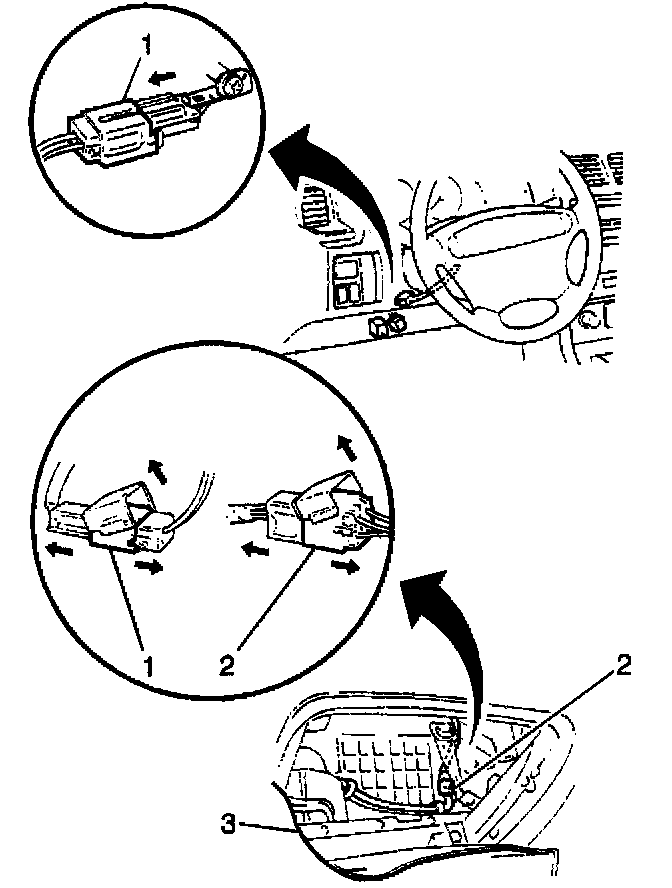 1

1

2

2

3