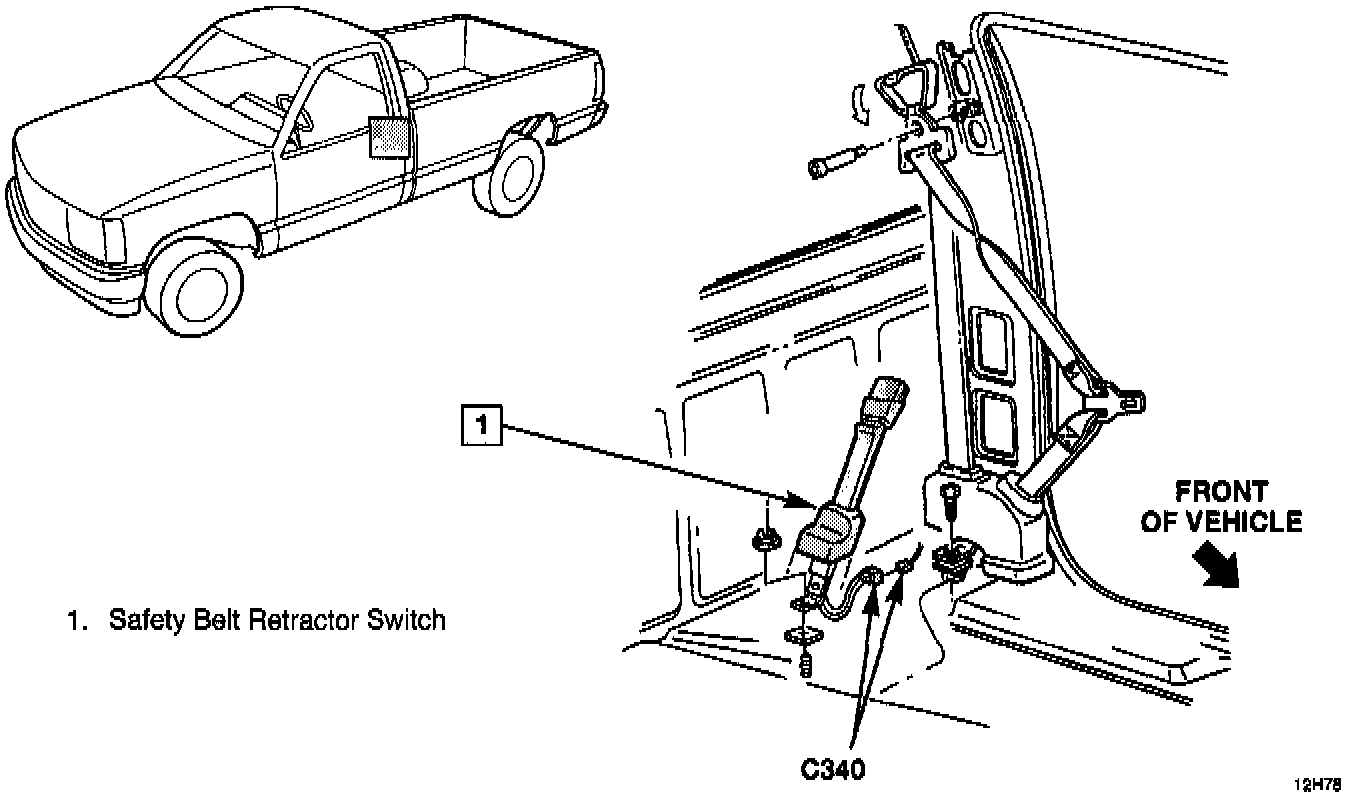 1

FRONT OF VEHICLE

1. Safety Belt Retractor Switch

C340

12H78