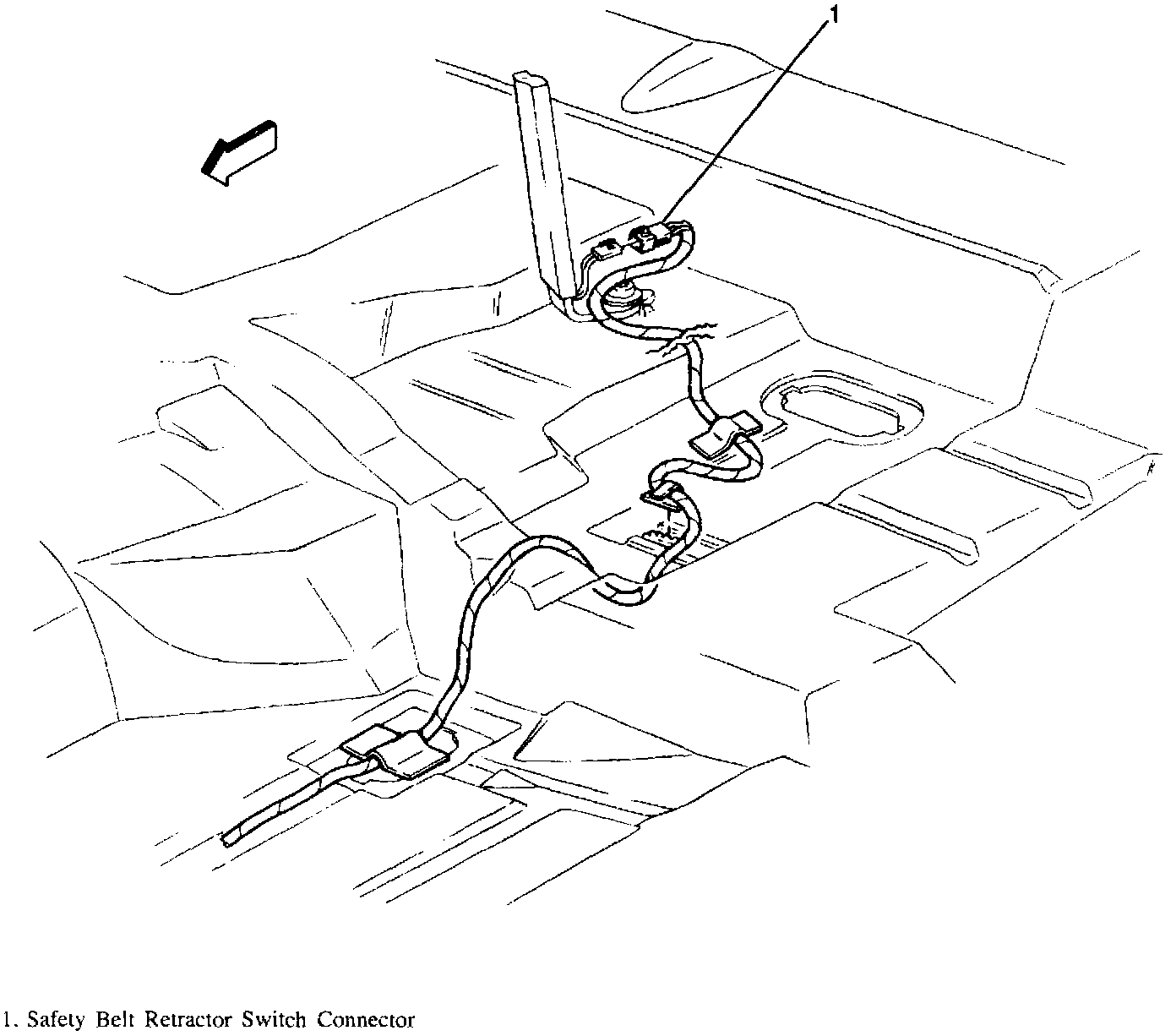 1

1. Safety Belt Retractor Switch Connector