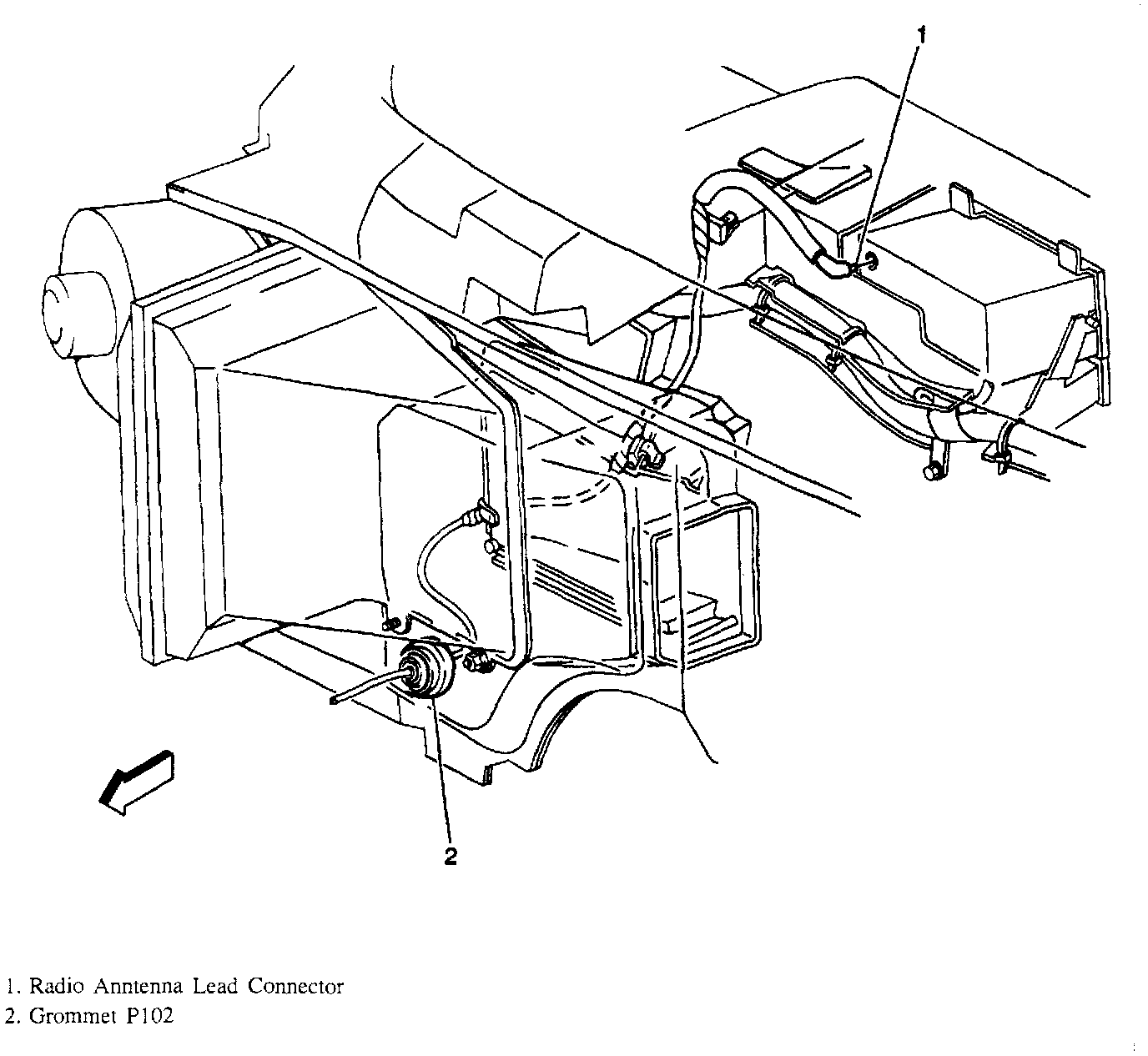 1

2

1. Radio Anntenna Lead Connector
2. Grommet P102