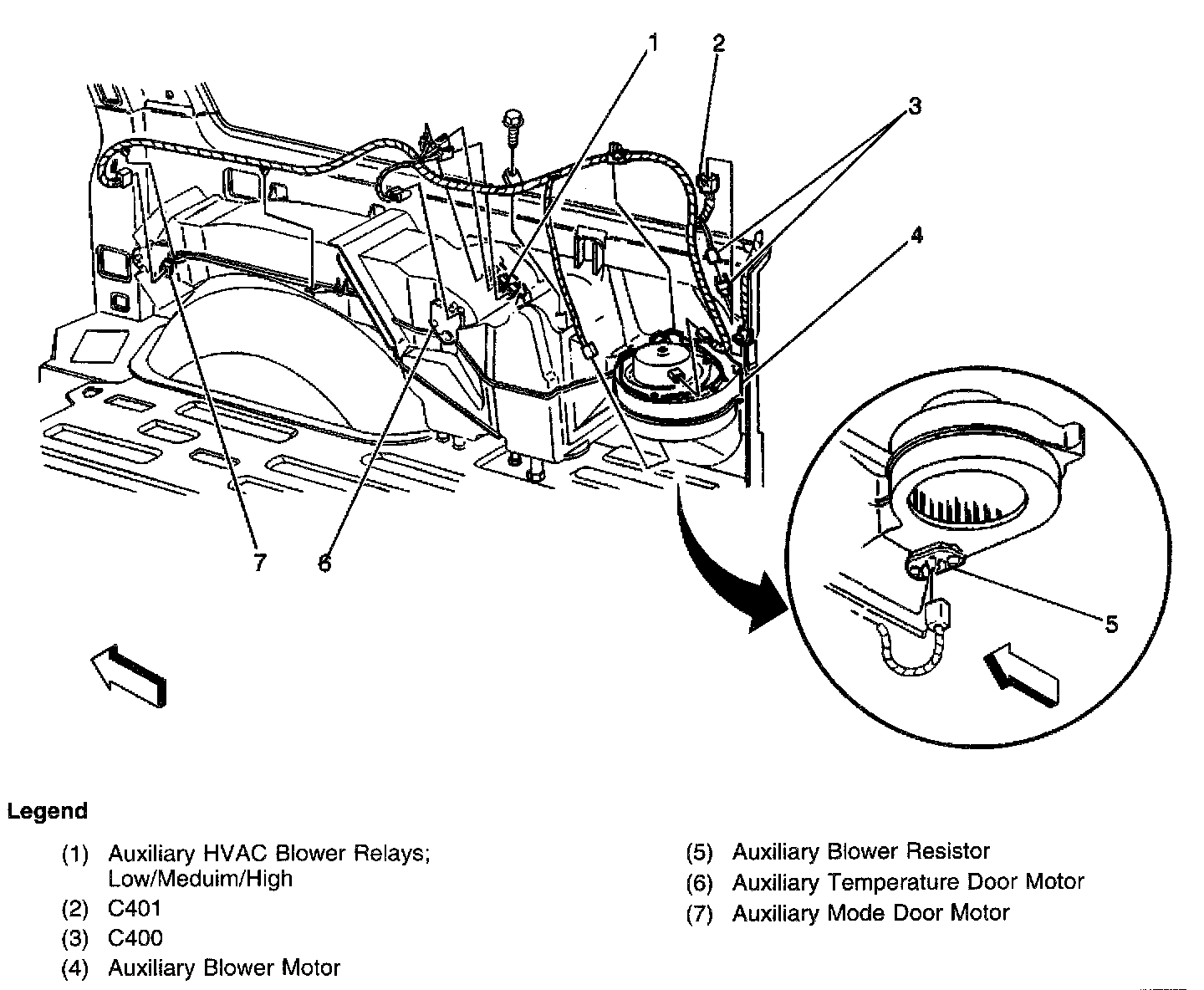 1
2
3
4
7
6
5

Legend

(1) Auxiliary HVAC Blower Relays; Low/Meduim/High
(2) C401
(3) C400
(4) Auxiliary Blower Motor

(5) Auxiliary Blower Resistor
(6) Auxiliary Temperature Door Motor
(7) Auxiliary Mode Door Motor