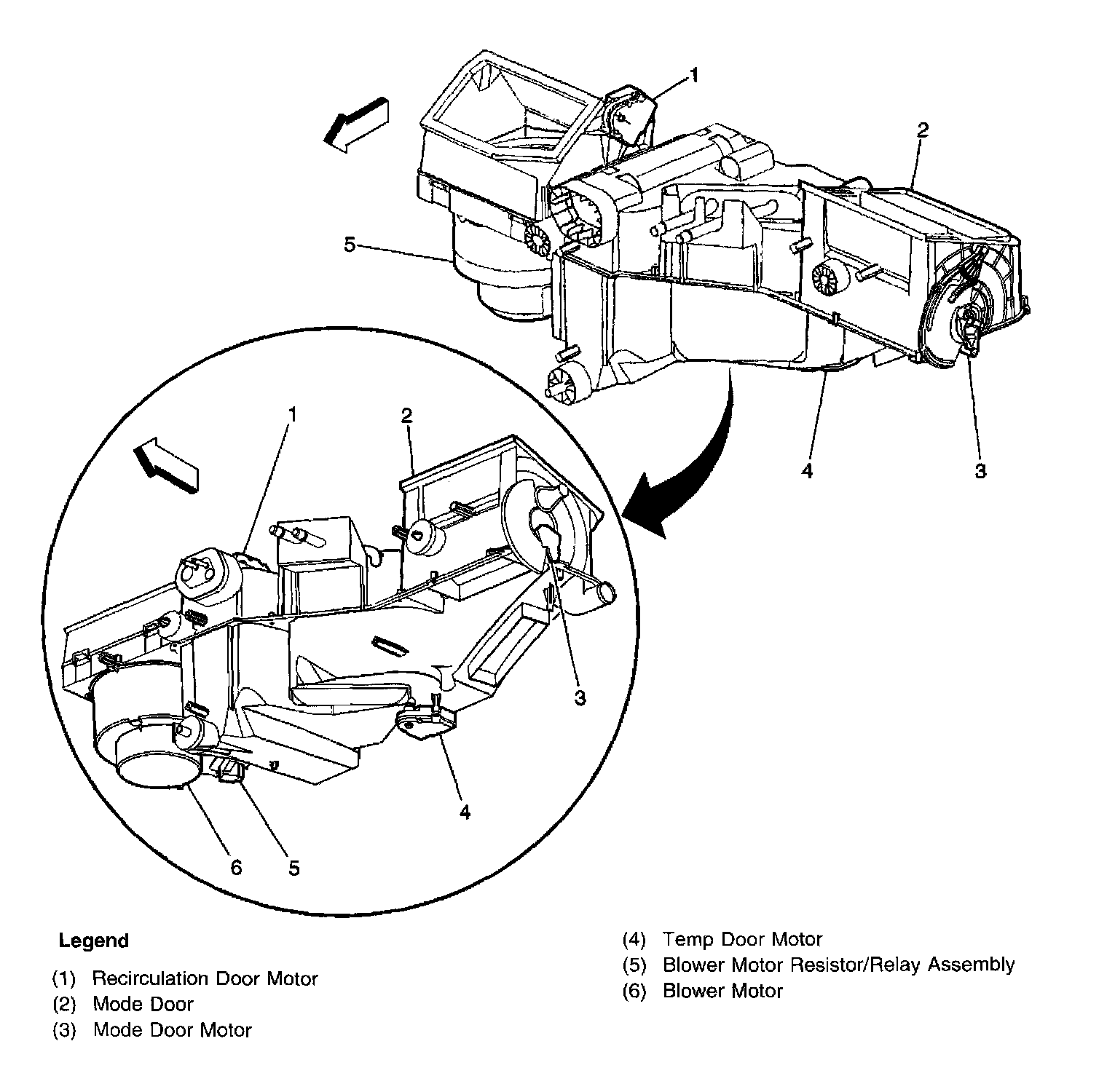 1
2
5
4
3
1
2
3
4
6
5

Legend

(1) Recirculation Door Motor
(2) Mode Door
(3) Mode Door Motor

(4) Temp Door Motor
(5) Blower Motor Resistor/Relay Assembly
(6) Blower Motor